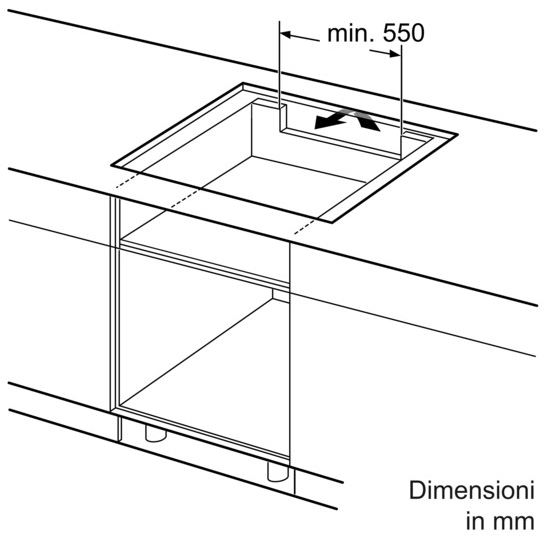 min. 550

Dimensioni in mm