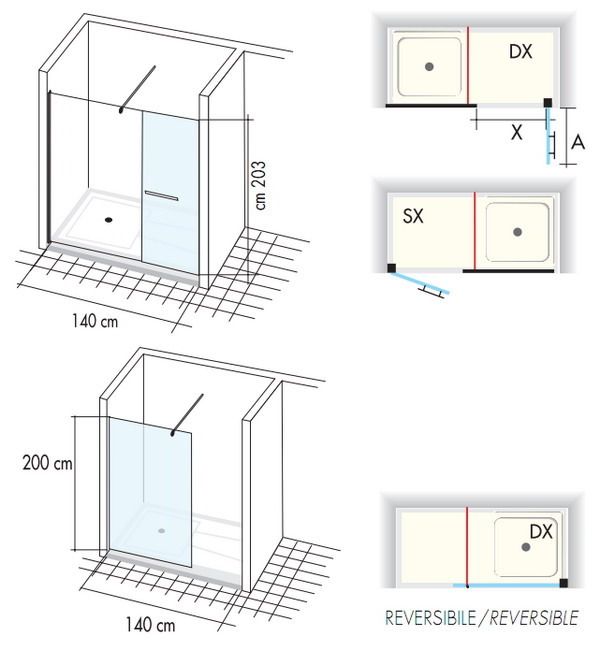 cm 203

140 cm

DX

X

A

SX

200 cm

140 cm

DX

REVERSIBILE / REVERSIBLE