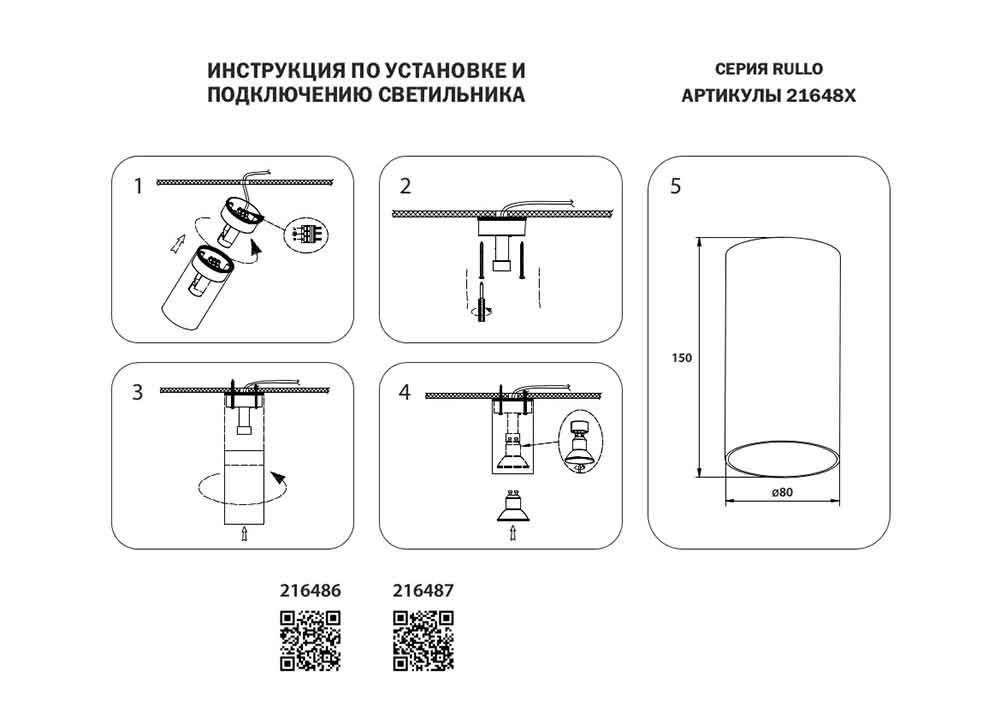 ИНСТРУКЦИЯ ПО УСТАНОВКЕ И ПОДКЛЮЧЕНИЮ СВЕТИЛЬНИКА

СЕРИЯ RULLO
АРТИКУЛЫ 21648X

1

2

3

4

5

150

ø80

216486

216487