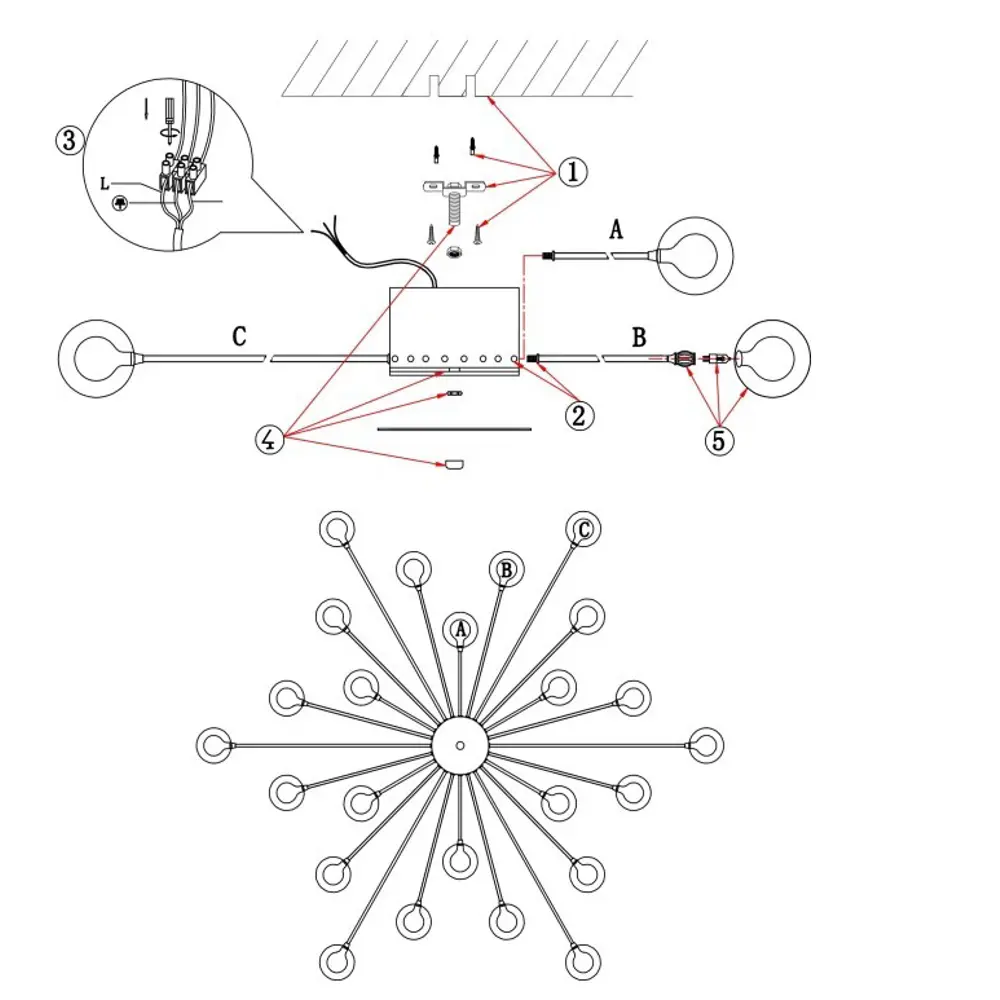 ③
L
①
A
C
B
②
④
⑤
C
B
A