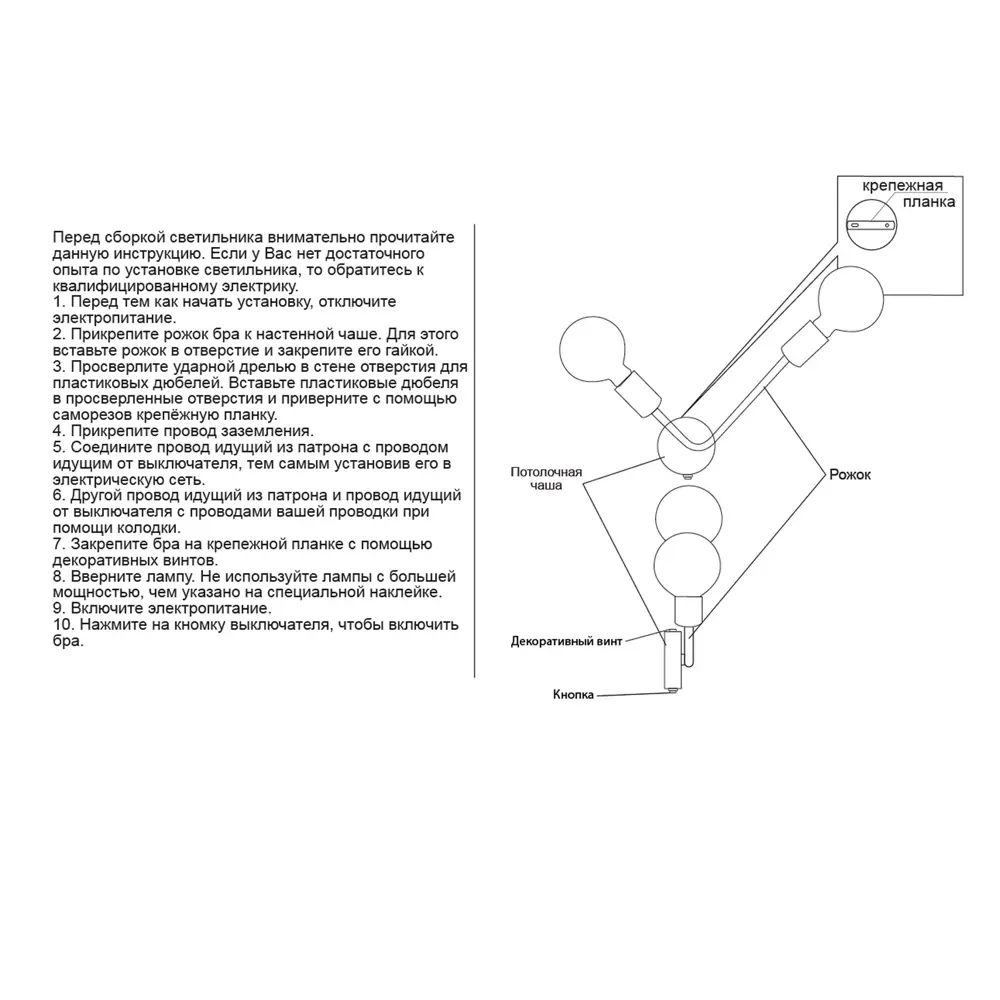 Перед сборкой светильника внимательно прочитайте данную инструкцию. Если у Вас нет достаточного опыта по установке светильника, то обратитесь к квалифицированному электрику.
1. Перед тем как начать установку, отключите электропитание.
2. Прикрепите рожок бра к настенной чаше. Для этого вставьте рожок в отверстие и закрепите его гайкой.
3. Просверлите ударной дрелью в стене отверстия для пластиковых дюбелей. Вставьте пластиковые дюбеля в просверленные отверстия и приверните с помощью саморезов крепёжную планку.
4. Прикрепите провод заземления.
5. Соедините провод идущий из патрона с проводом идущим от выключателя, тем самым установив его в электрическую сеть.
6. Другой провод идущий из патрона и провод идущий от выключателя с проводами вашей проводки при помощи колодки.
7. Закрепите бра на крепежной планке с помощью декоративных винтов.
8. Вверните лампу. Не используйте лампы с большей мощностью, чем указано на специальной наклейке.
9. Включите электропитание.
10. Нажмите на кномку выключателя, чтобы включить бра.

крепежная планка

Потолочная чаша

Рожок

Декоративный винт

Кнопка