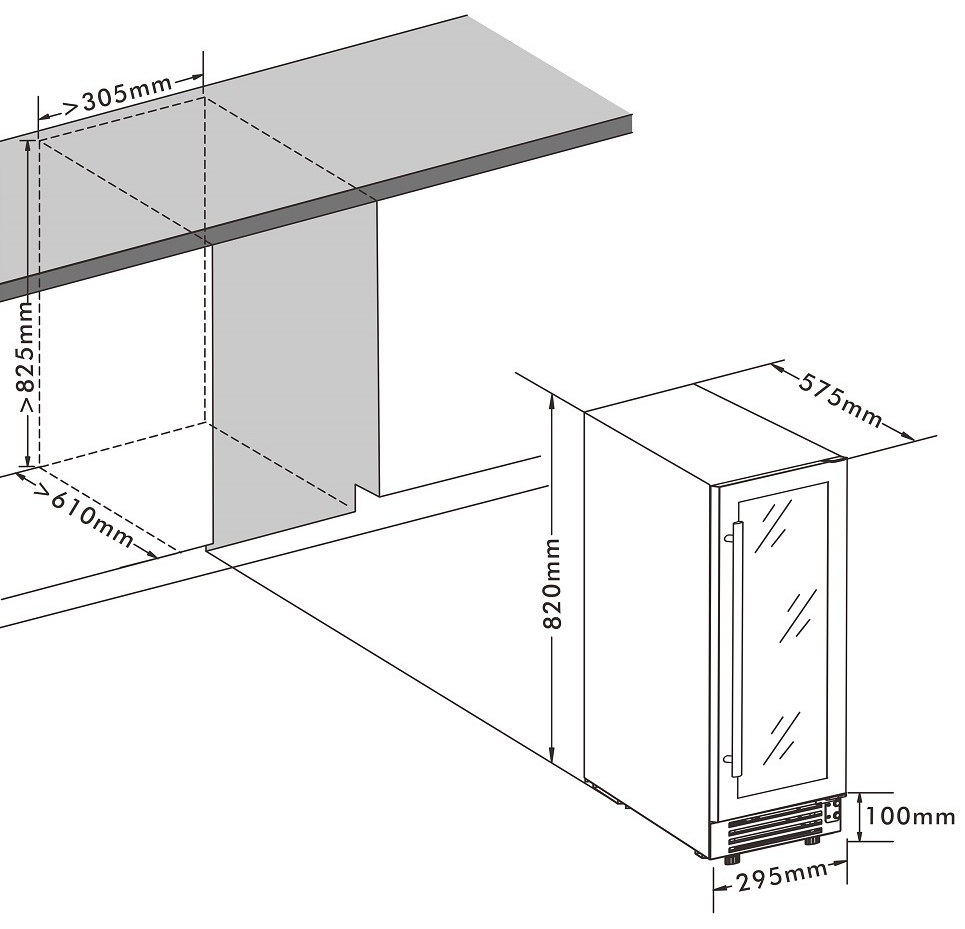 >305mm
>825mm
>610mm
575mm
820mm
100mm
295mm