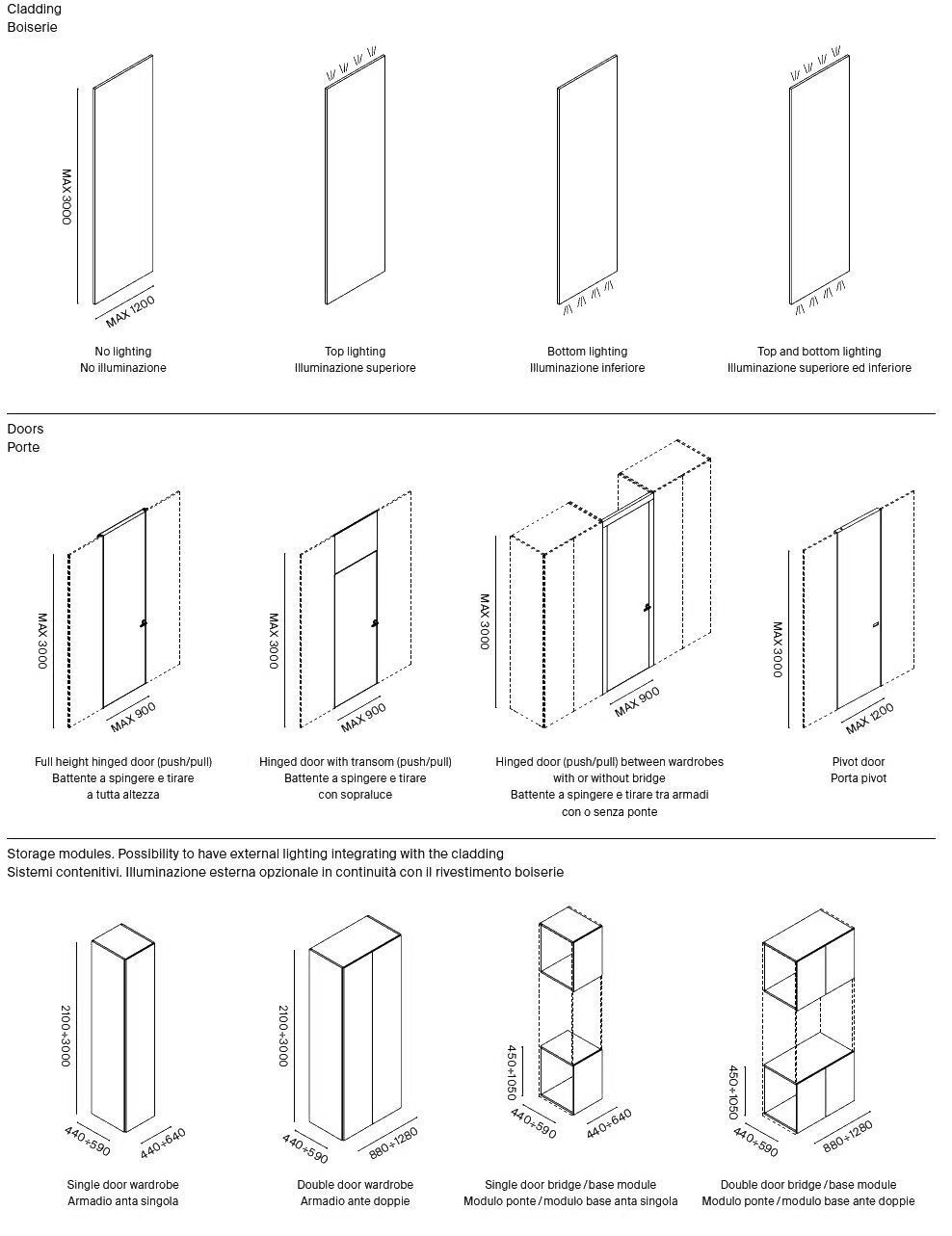 Cladding
Boiserie

MAX 3000
MAX 1200

No lighting
No illuminazione

Top lighting
Illuminazione superiore

Bottom lighting
Illuminazione inferiore

Top and bottom lighting
Illuminazione superiore ed inferiore

Doors
Porte

MAX 3000
MAX 900

Full height hinged door (push/pull)
Battente a spingere e tirare
a tutta altezza

MAX 3000
MAX 900

Hinged door with transom (push/pull)
Battente a spingere e tirare
con sopraluce

MAX 3000
MAX 900

Hinged door (push/pull) between wardrobes
with or without bridge
Battente a spingere e tirare tra armadi
con o senza ponte

MAX 3000
MAX 1200

Pivot door
Porta pivot

Storage modules. Possibility to have external lighting integrating with the cladding
Sistemi contenitivi. Illuminazione esterna opzionale in continuità con il rivestimento boiserie

2100÷3000
440÷590
440÷640

Single door wardrobe
Armadio anta singola

2100÷3000
440÷590
880÷1280

Double door wardrobe
Armadio ante doppie

450÷1050
440÷590
440÷640

Single door bridge / base module
Modulo ponte / modulo base anta singola

450÷1050
440÷590
880÷1280

Double door bridge / base module
Modulo ponte / modulo base ante doppie