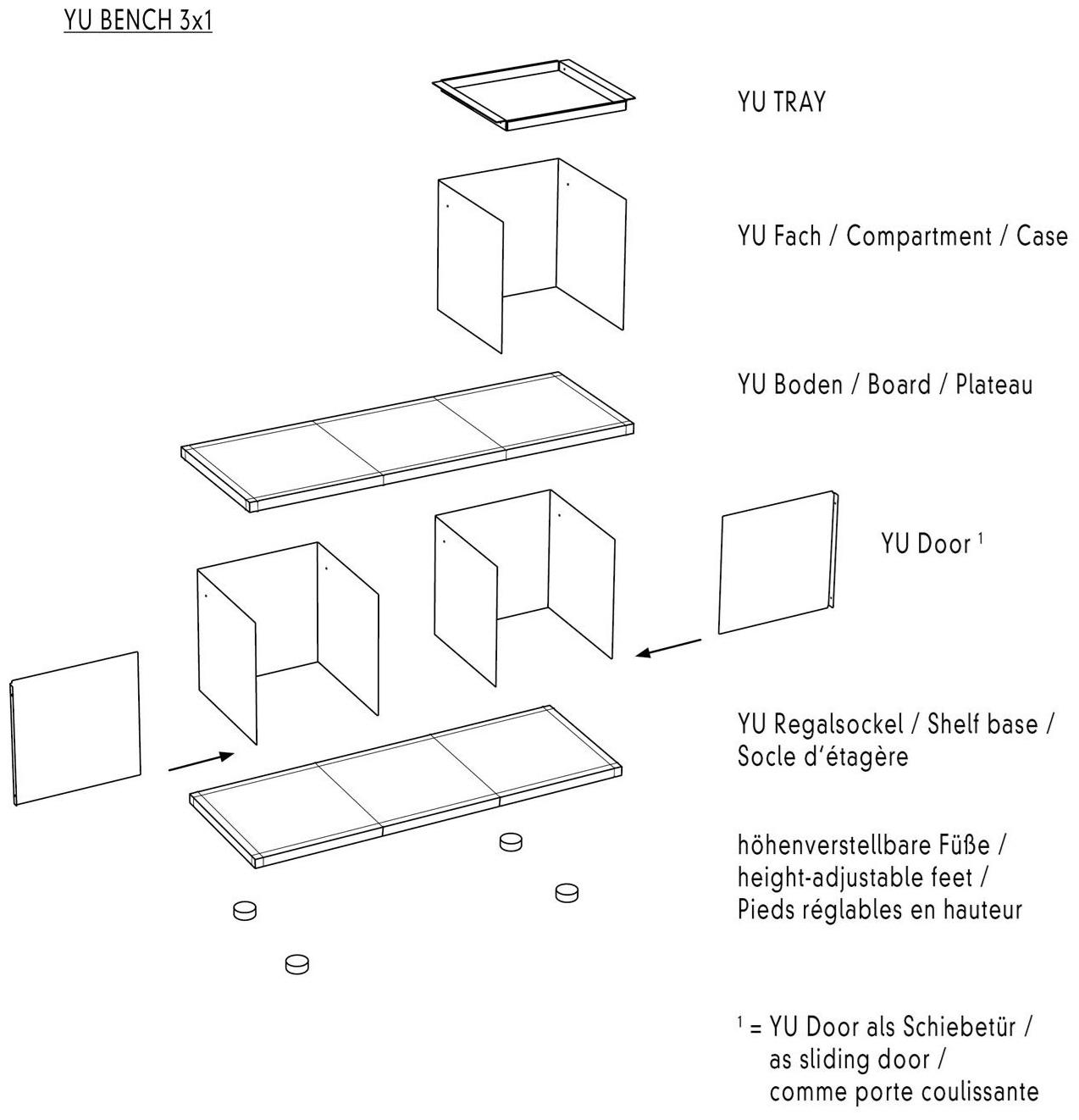 YU BENCH 3x1

YU TRAY

YU Fach / Compartment / Case

YU Boden / Board / Plateau

YU Door $^1$

YU Regalsockel / Shelf base / Socle d'étagère

höhenverstellbare Füße / height-adjustable feet / Pieds réglables en hauteur

$^1$ = YU Door als Schiebetür / as sliding door / comme porte coulissante