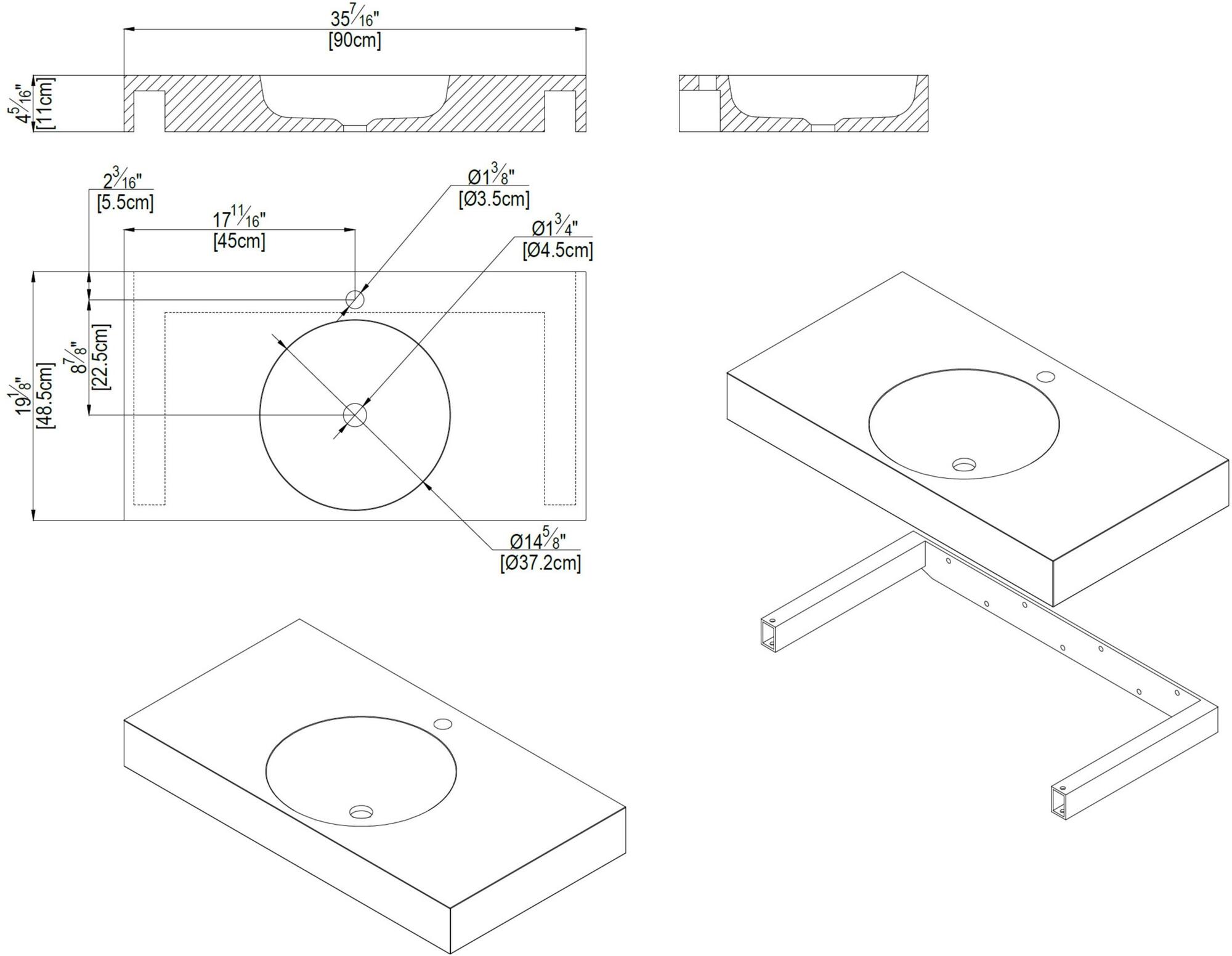 $35\frac{7}{16}$"
[90cm]

$4\frac{5}{16}$"
[11cm]

$2\frac{3}{16}$"
[5.5cm]

$17\frac{11}{16}$"
[45cm]

Ø$1\frac{3}{8}$"
[Ø3.5cm]

Ø$1\frac{3}{4}$"
[Ø4.5cm]

$19\frac{1}{8}$"
[48.5cm]

$8\frac{7}{8}$"
[22.5cm]

Ø$14\frac{5}{8}$"
[Ø37.2cm]