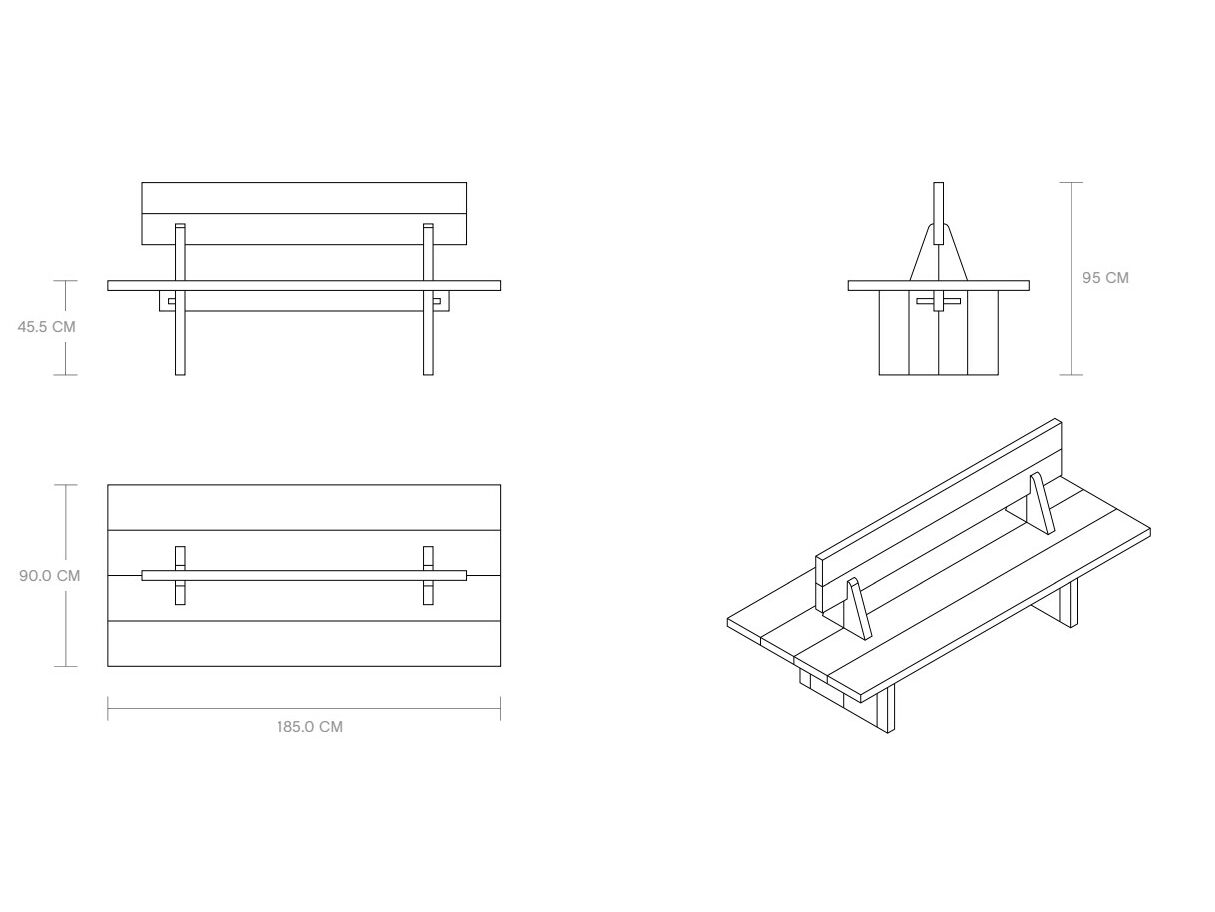 45.5 CM

95 CM

90.0 CM

185.0 CM