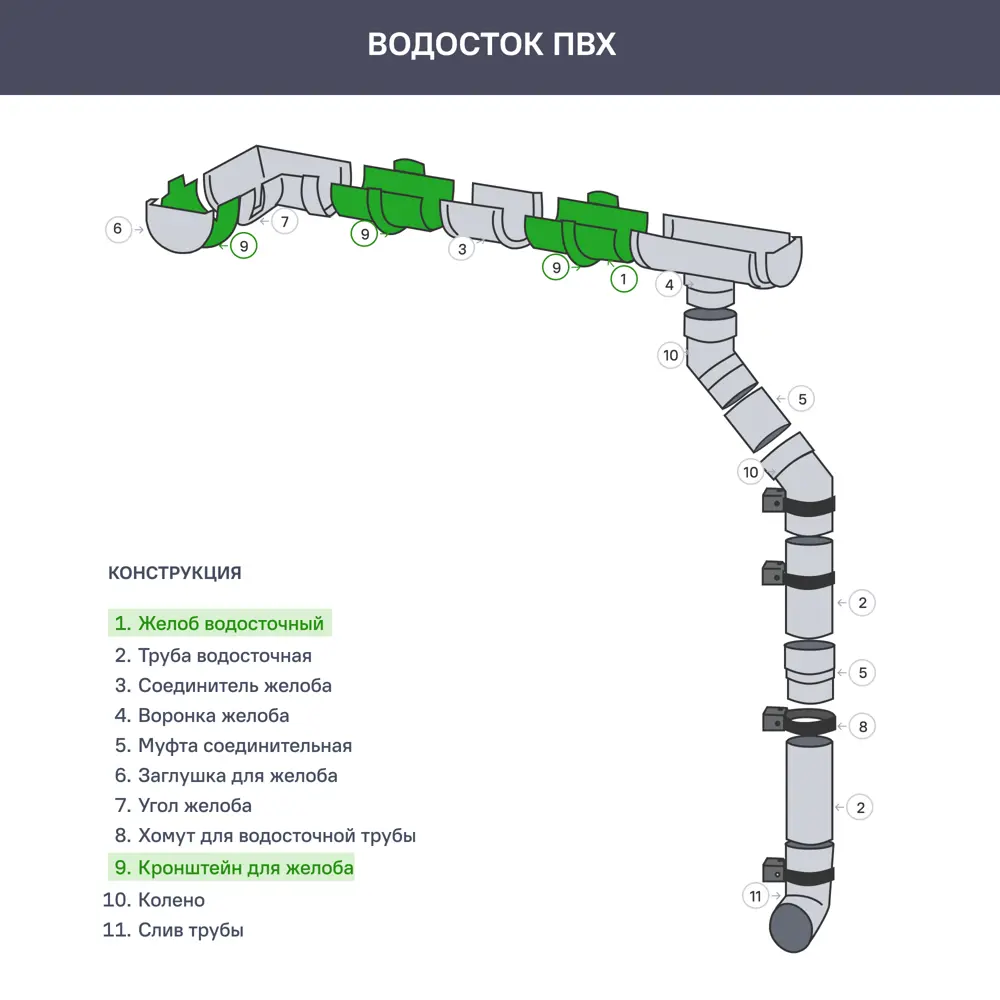 ВОДОСТОК ПВХ

6
9
7
9
3
9
1
4
10
5
10
2
5
8
2
11

КОНСТРУКЦИЯ

1. Желоб водосточный
2. Труба водосточная
3. Соединитель желоба
4. Воронка желоба
5. Муфта соединительная
6. Заглушка для желоба
7. Угол желоба
8. Хомут для водосточной трубы
9. Кронштейн для желоба
10. Колено
11. Слив трубы