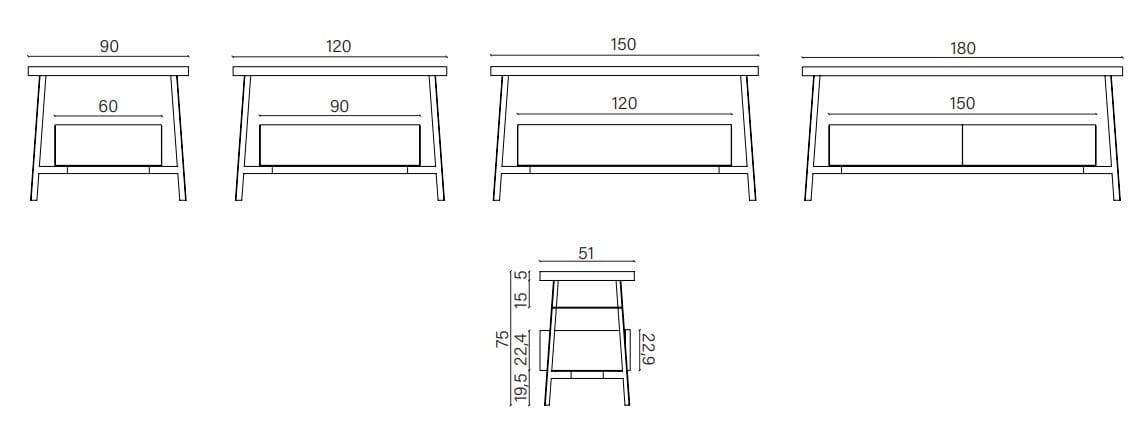 90
60
120
90
150
120
180
150
51
5
15
75
22,4
19,5
22,9