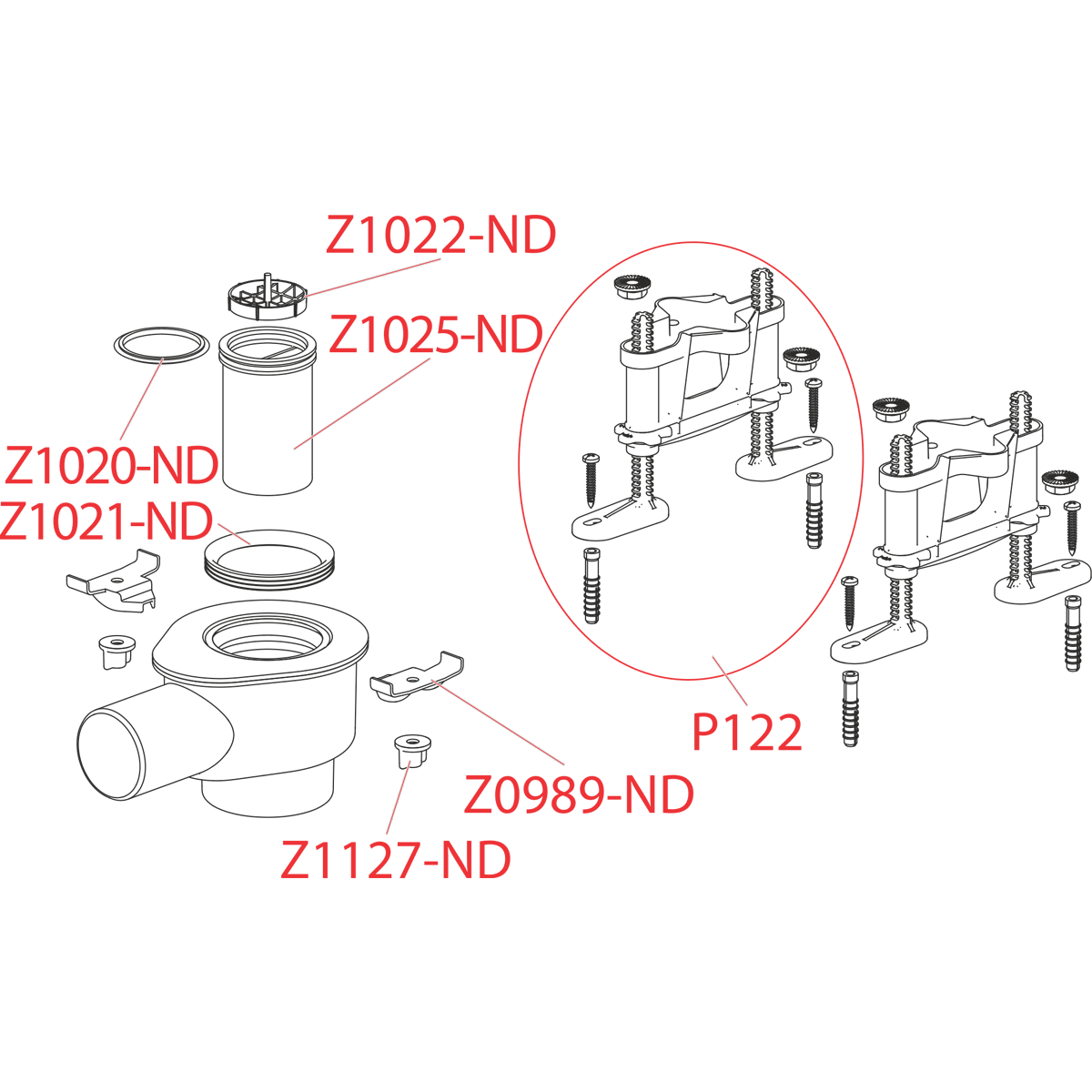 Z1022-ND
Z1025-ND
Z1020-ND
Z1021-ND
P122
Z0989-ND
Z1127-ND