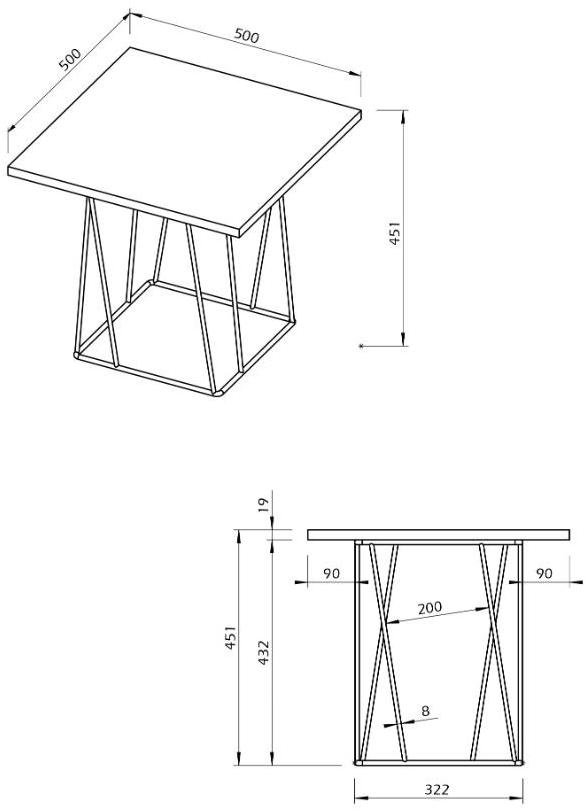 500
500
451
19
90
90
200
451
432
8
322