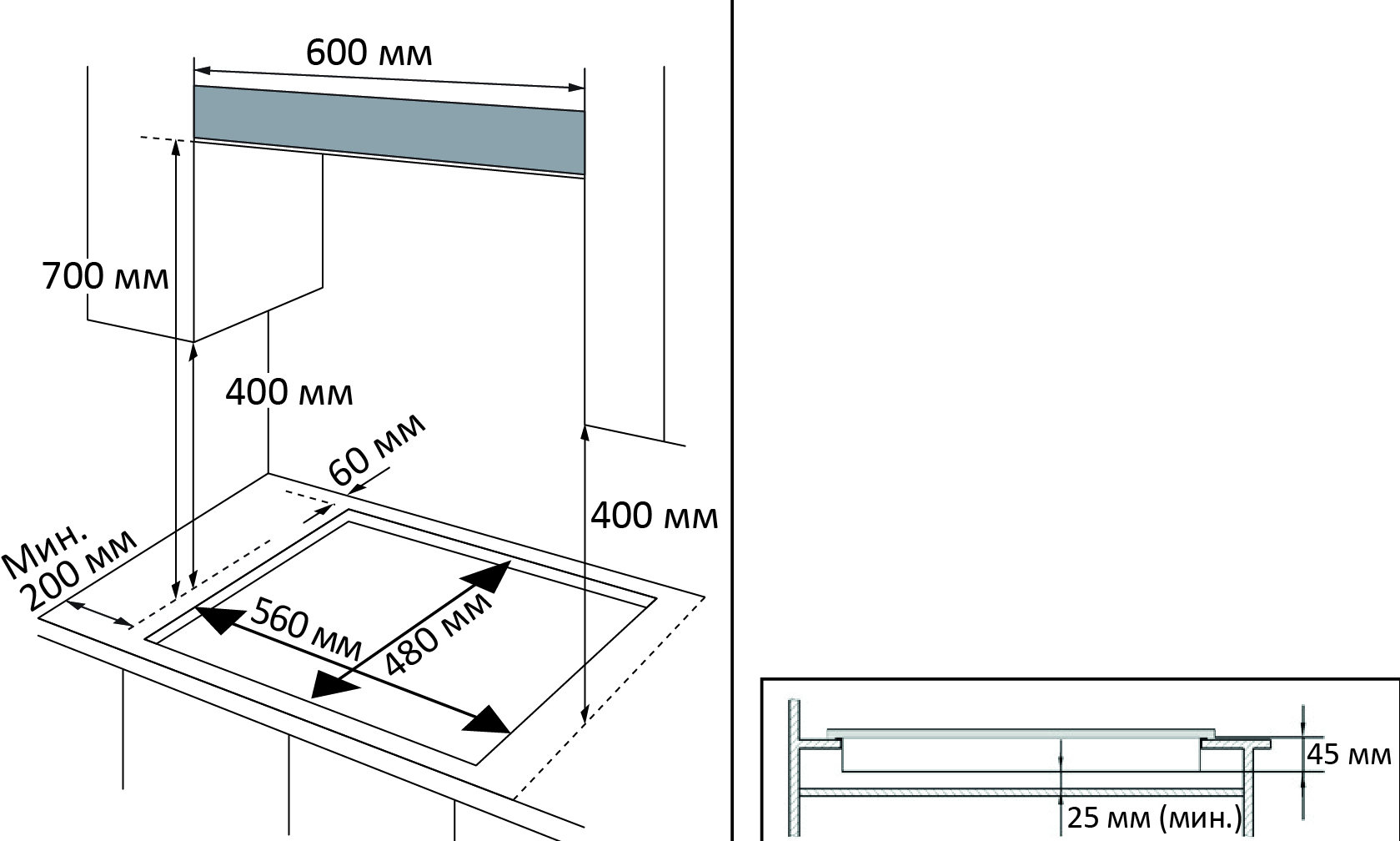 600 мм

700 мм

400 мм

60 мм

400 мм

Мин.
200 мм

560 мм

480 мм

45 мм

25 мм (мин.)