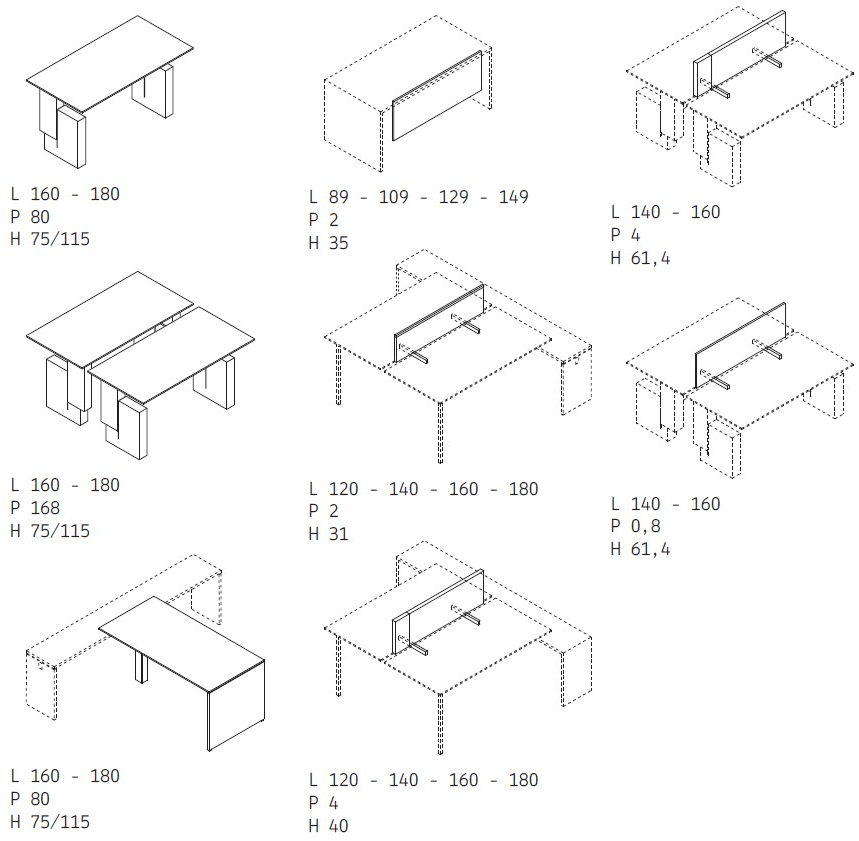 L 160 - 180
P 80
H 75/115

L 160 - 180
P 168
H 75/115

L 160 - 180
P 80
H 75/115

L 89 - 109 - 129 - 149
P 2
H 35

L 120 - 140 - 160 - 180
P 2
H 31

L 120 - 140 - 160 - 180
P 4
H 40

L 140 - 160
P 4
H 61,4

L 140 - 160
P 0,8
H 61,4