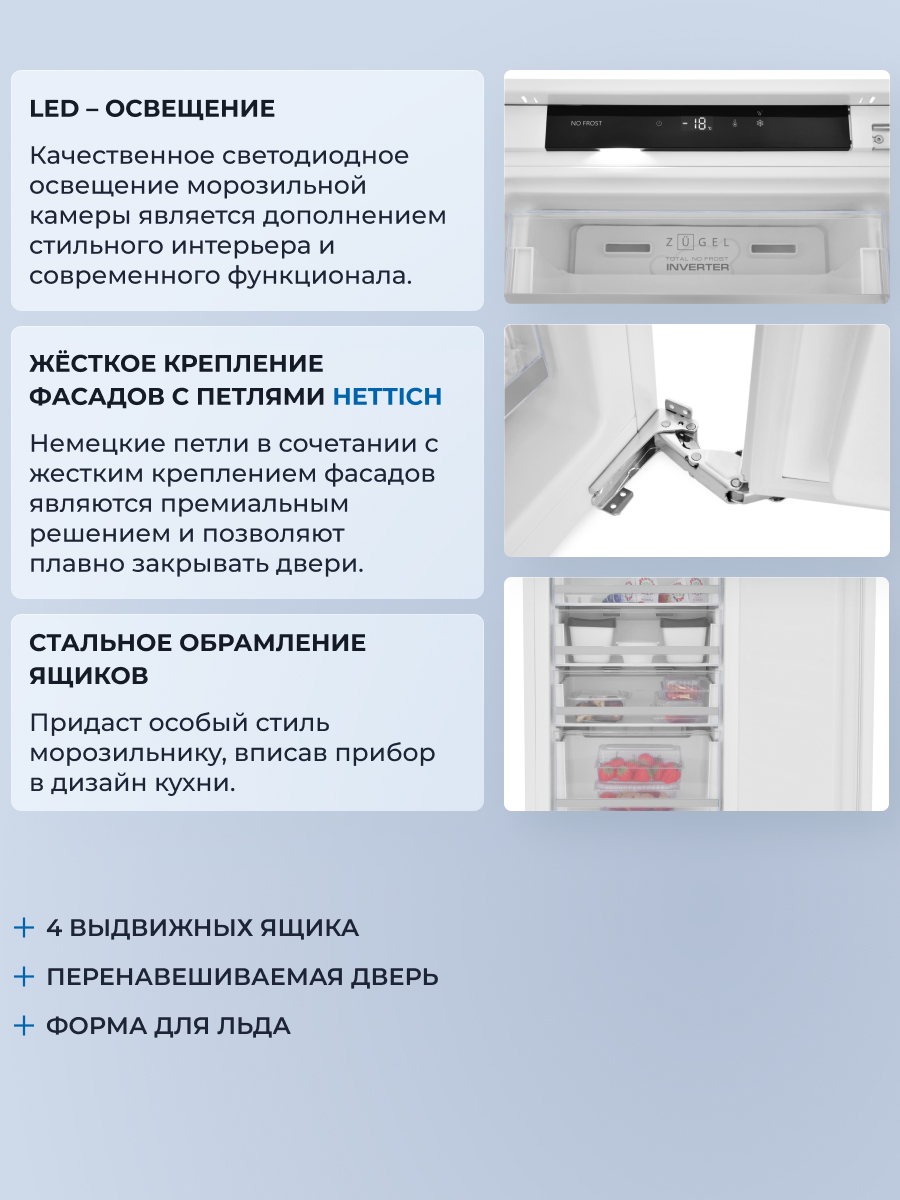 LED – ОСВЕЩЕНИЕ

Качественное светодиодное освещение морозильной камеры является дополнением стильного интерьера и современного функционала.

NO FROST

-18

ZÜGEL

TOTAL NO FROST

INVERTER

ЖЁСТКОЕ КРЕПЛЕНИЕ ФАСАДОВ С ПЕТЛЯМИ HETTICH

Немецкие петли в сочетании с жестким креплением фасадов являются премиальным решением и позволяют плавно закрывать двери.

СТАЛЬНОЕ ОБРАМЛЕНИЕ ЯЩИКОВ

Придаст особый стиль морозильнику, вписав прибор в дизайн кухни.

+ 4 ВЫДВИЖНЫХ ЯЩИКА

+ ПЕРЕНАВЕШИВАЕМАЯ ДВЕРЬ

+ ФОРМА ДЛЯ ЛЬДА