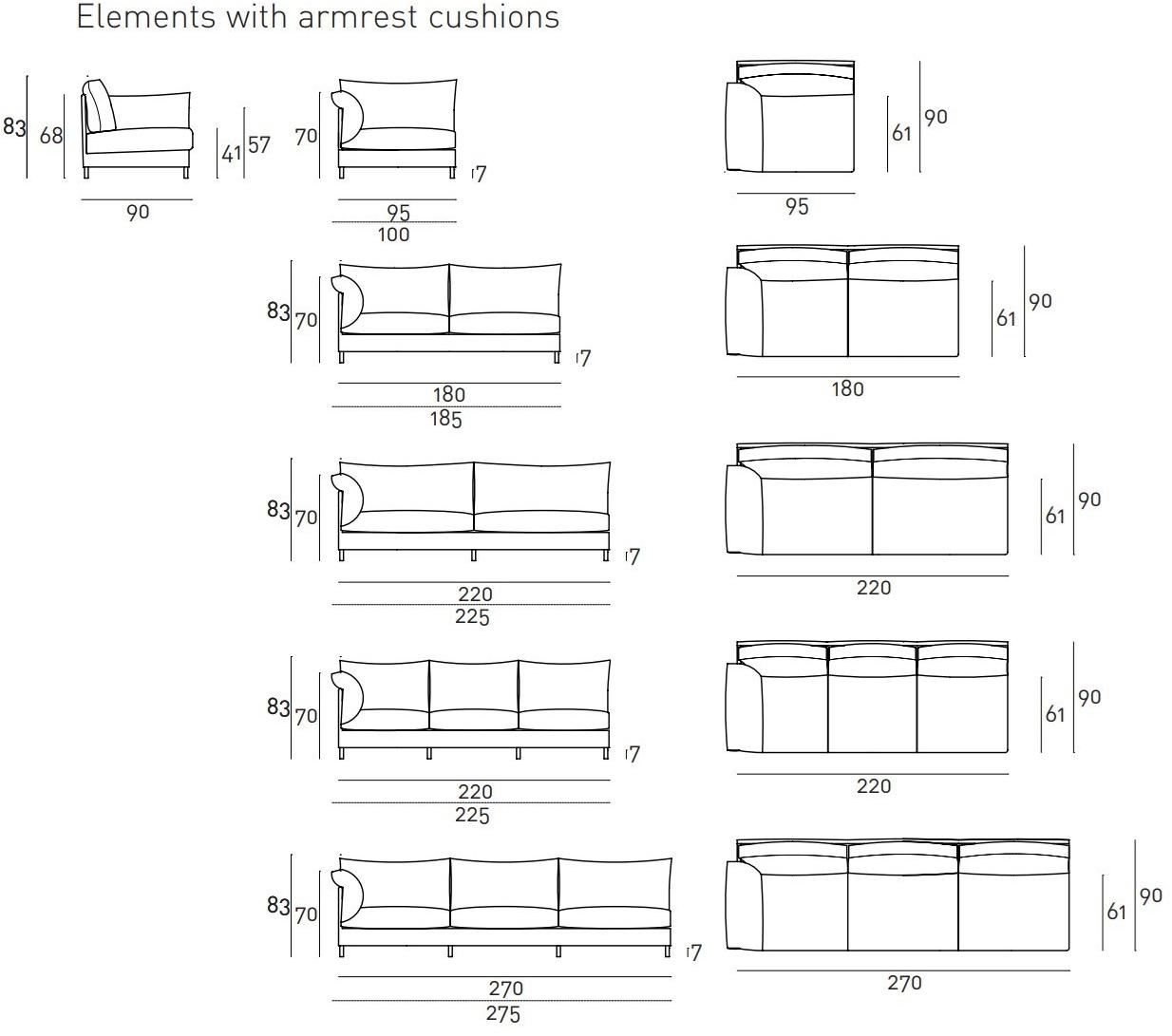 Elements with armrest cushions

83 68 41 57
90

70 7
95
100

61 90
95

83 70 7
180
185

61 90
180

83 70 7
220
225

61 90
220

83 70 7
220
225

61 90
220

83 70 7
270
275

61 90
270