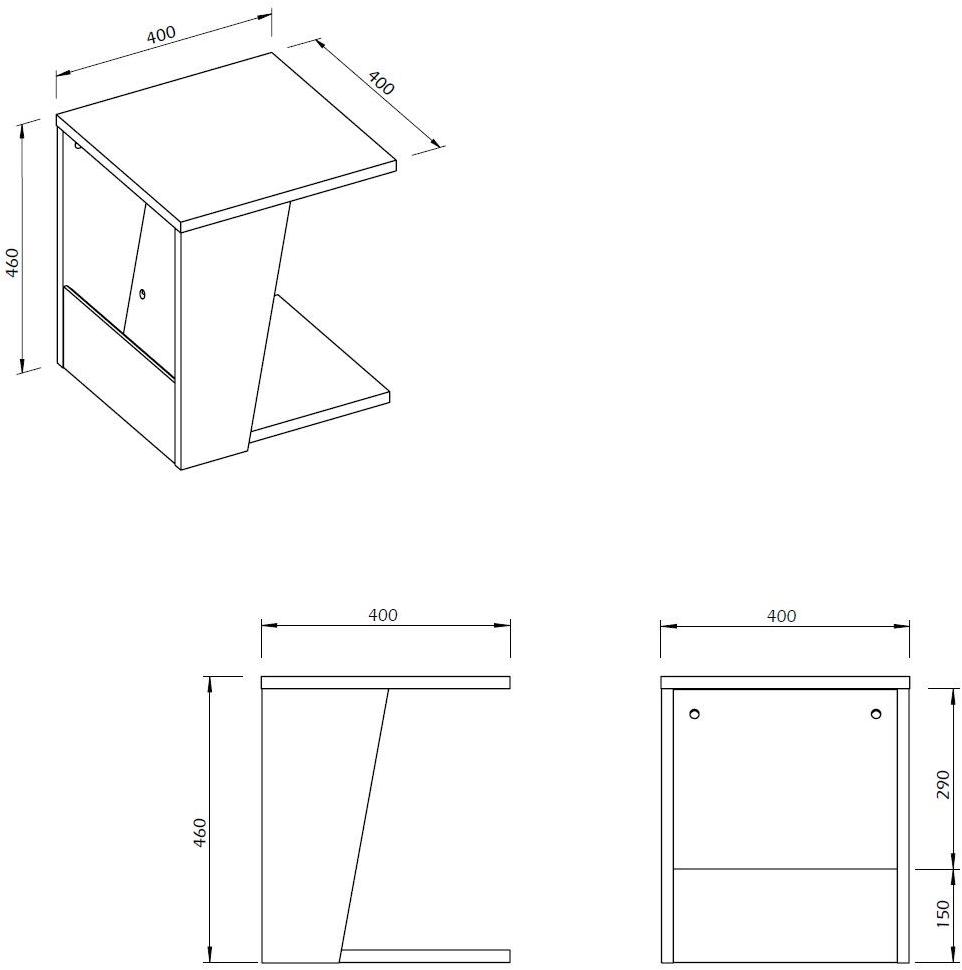 400
400
460
400
460
400
290
150