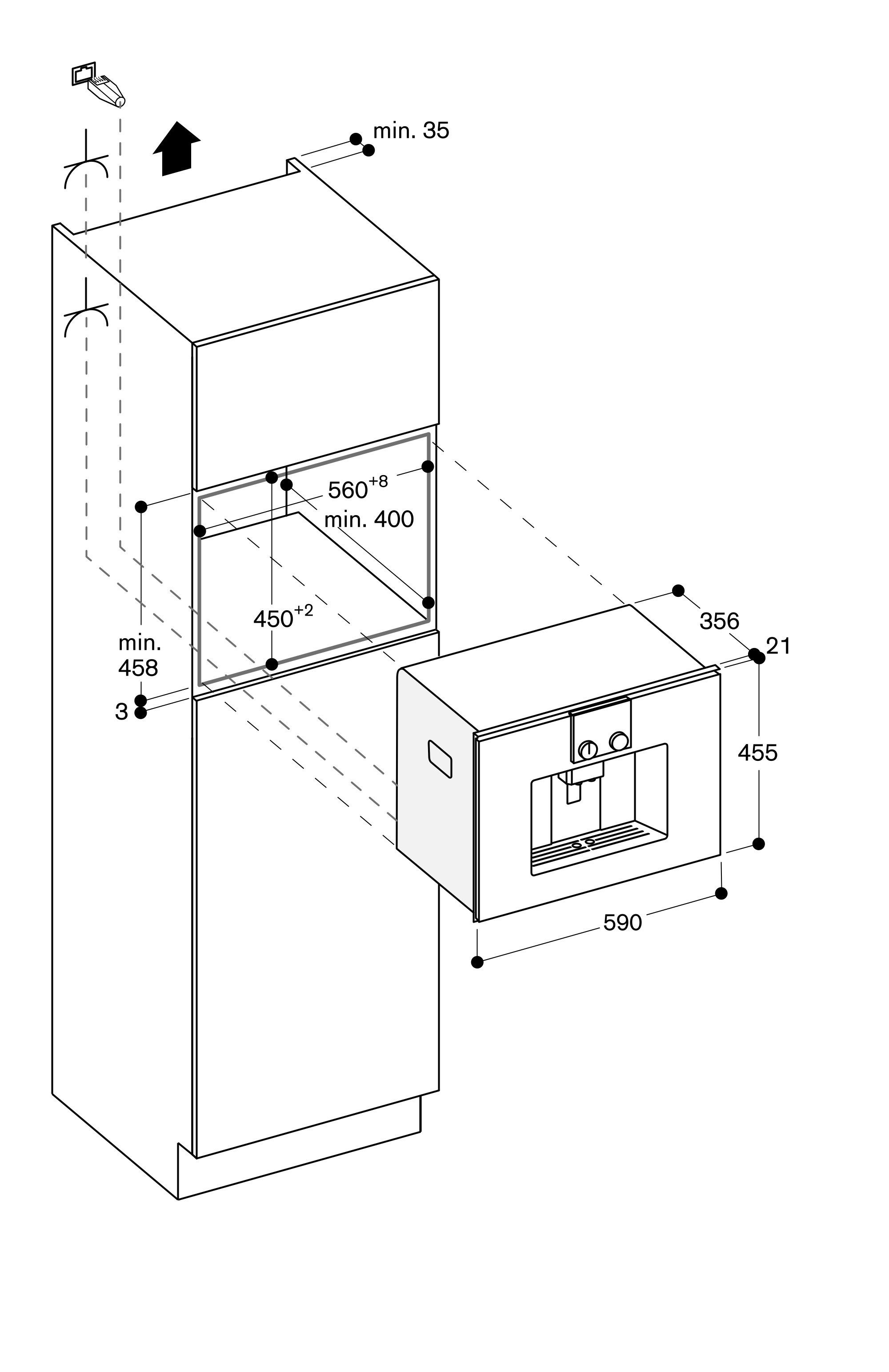 min. 35

$560^{+8}$

min. 400

$450^{+2}$

min.
458

3

356

21

455

590