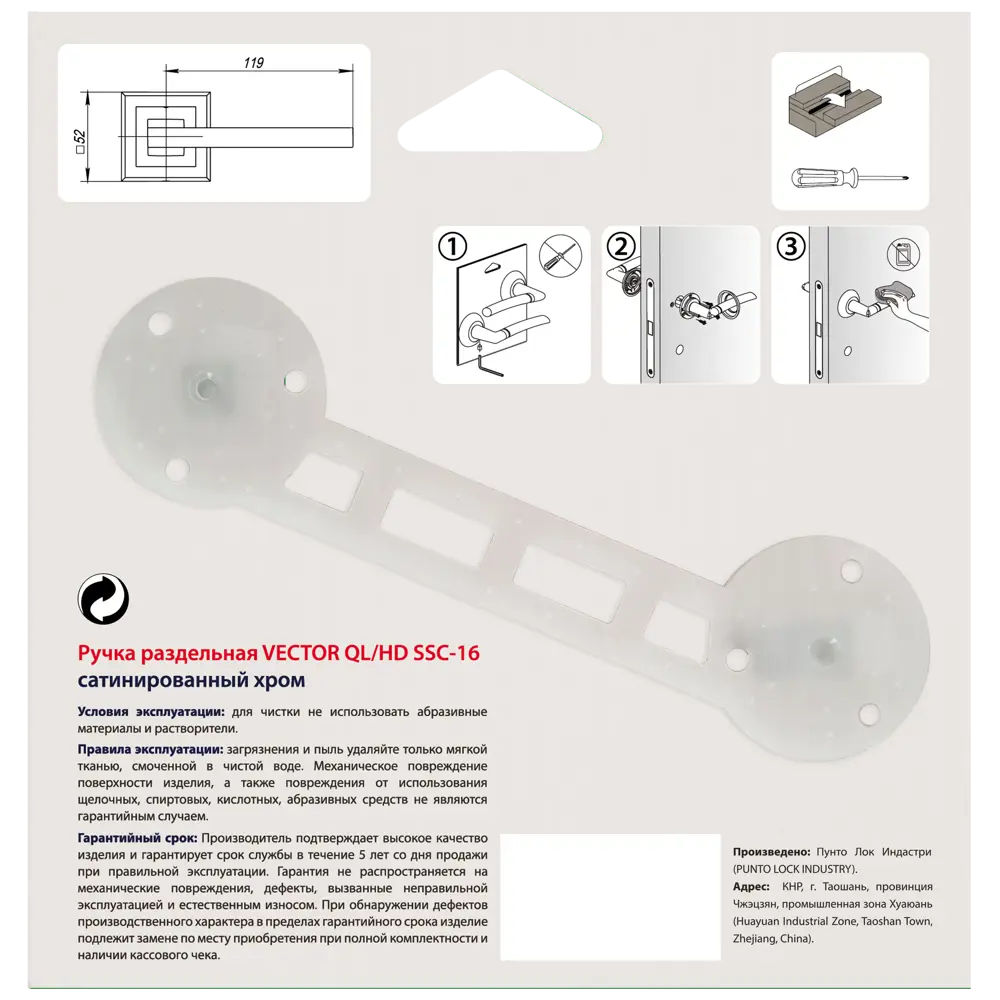 119

□52

1

2

3

Ручка раздельная VECTOR QL/HD SSC-16
сатинированный хром

Условия эксплуатации: для чистки не использовать абразивные материалы и растворители.

Правила эксплуатации: загрязнения и пыль удаляйте только мягкой тканью, смоченной в чистой воде. Механическое повреждение поверхности изделия, а также повреждения от использования щелочных, спиртовых, кислотных, абразивных средств не являются гарантийным случаем.

Гарантийный срок: Производитель подтверждает высокое качество изделия и гарантирует срок службы в течение 5 лет со дня продажи при правильной эксплуатации. Гарантия не распространяется на механические повреждения, дефекты, вызванные неправильной эксплуатацией и естественным износом. При обнаружении дефектов производственного характера в пределах гарантийного срока изделие подлежит замене по месту приобретения при полной комплектности и наличии кассового чека.

Произведено: Пунто Лок Индастри (PUNTO LOCK INDUSTRY).

Адрес: КНР, г. Таошань, провинция Чжэцзян, промышленная зона Хуаюань (Huayuan Industrial Zone, Taoshan Town, Zhejiang, China).