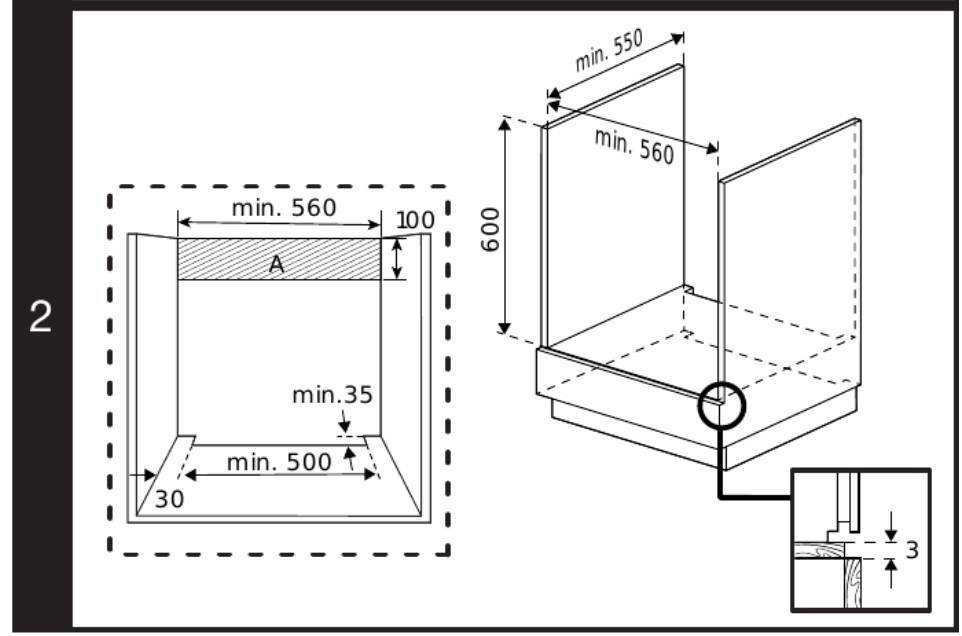 2

min. 560
100
A
min.35
min. 500
30

min. 550
min. 560
600

3