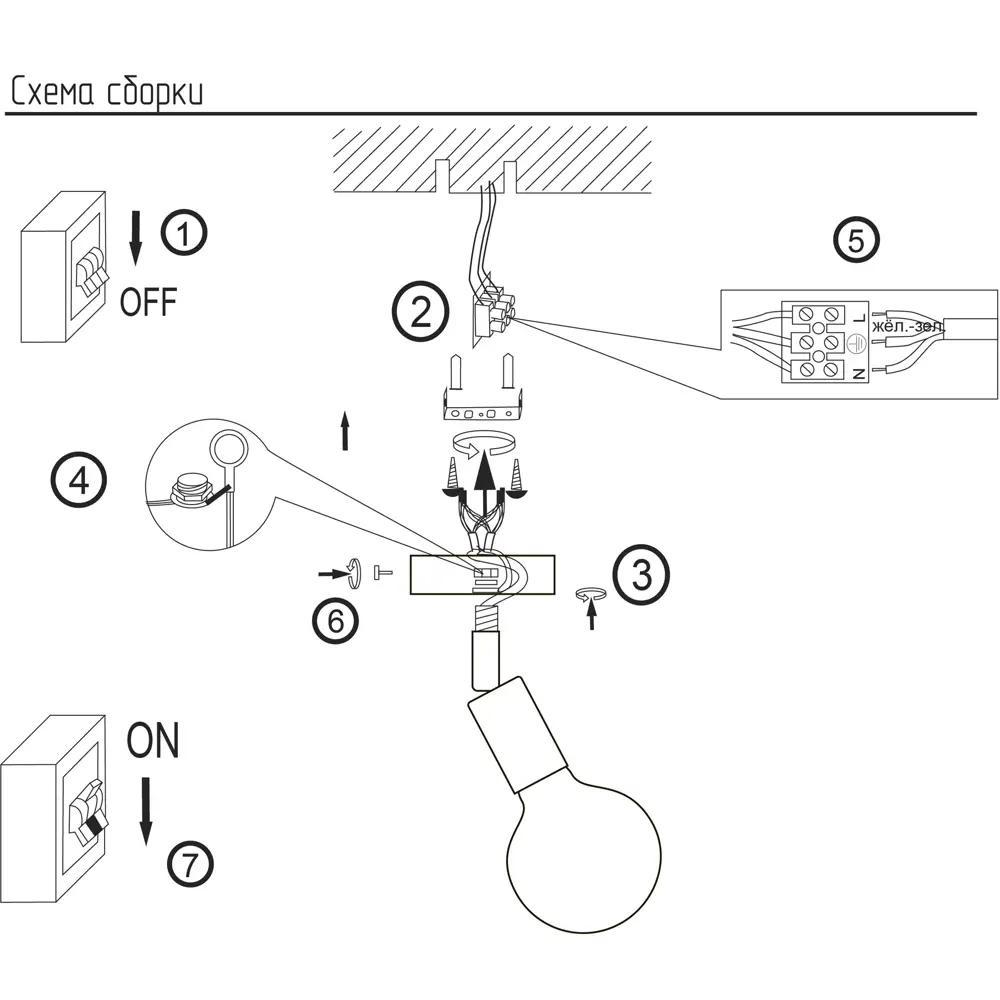 Схема сборки

1
OFF

2

5
L
жёл.-зел.
N

4

3

6

ON

7