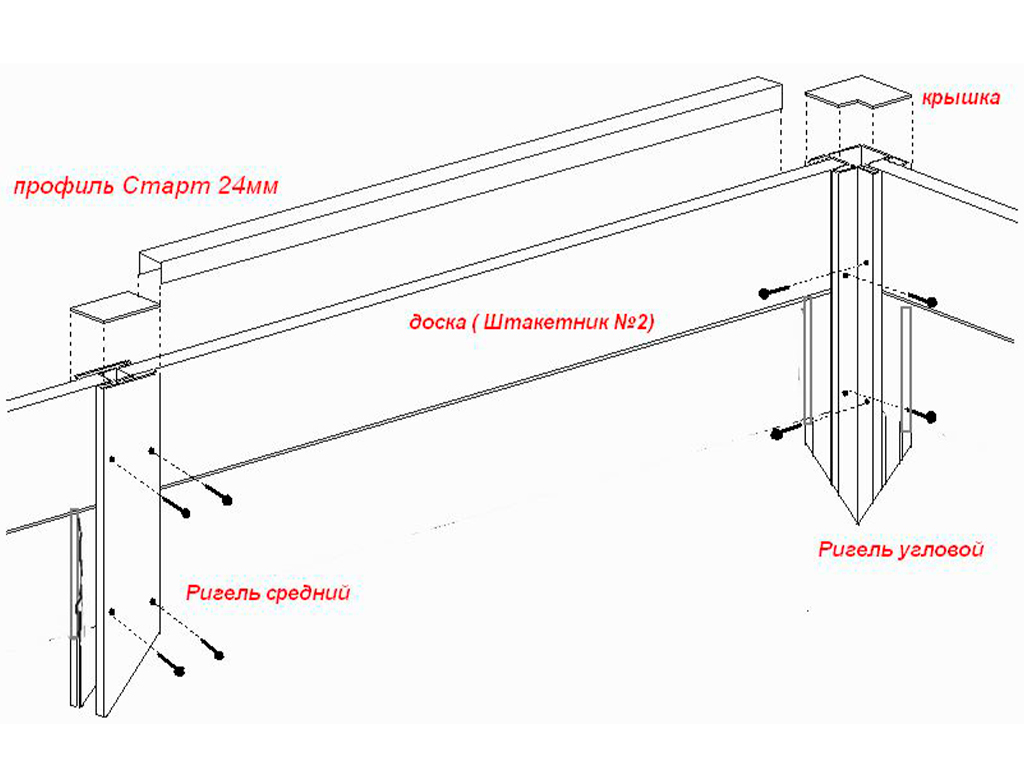 крышка

профиль Старт 24мм

доска ( Штакетник №2)

Ригель угловой

Ригель средний