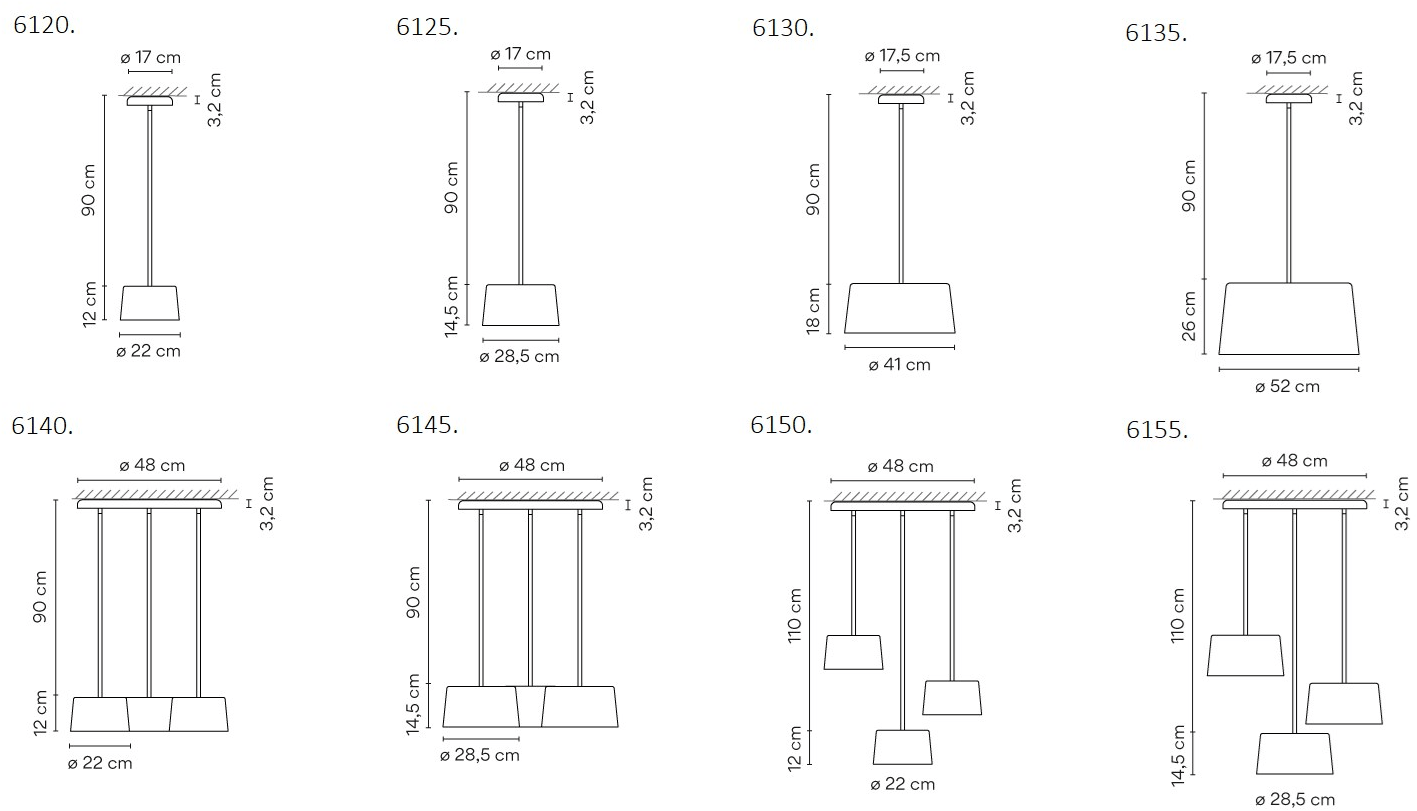 6120.
ø 17 cm
3,2 cm
90 cm
12 cm
ø 22 cm

6125.
ø 17 cm
3,2 cm
90 cm
14,5 cm
ø 28,5 cm

6130.
ø 17,5 cm
3,2 cm
90 cm
18 cm
ø 41 cm

6135.
ø 17,5 cm
3,2 cm
90 cm
26 cm
ø 52 cm

6140.
ø 48 cm
3,2 cm
90 cm
12 cm
ø 22 cm

6145.
ø 48 cm
3,2 cm
90 cm
14,5 cm
ø 28,5 cm

6150.
ø 48 cm
3,2 cm
110 cm
12 cm
ø 22 cm

6155.
ø 48 cm
3,2 cm
110 cm
14,5 cm
ø 28,5 cm