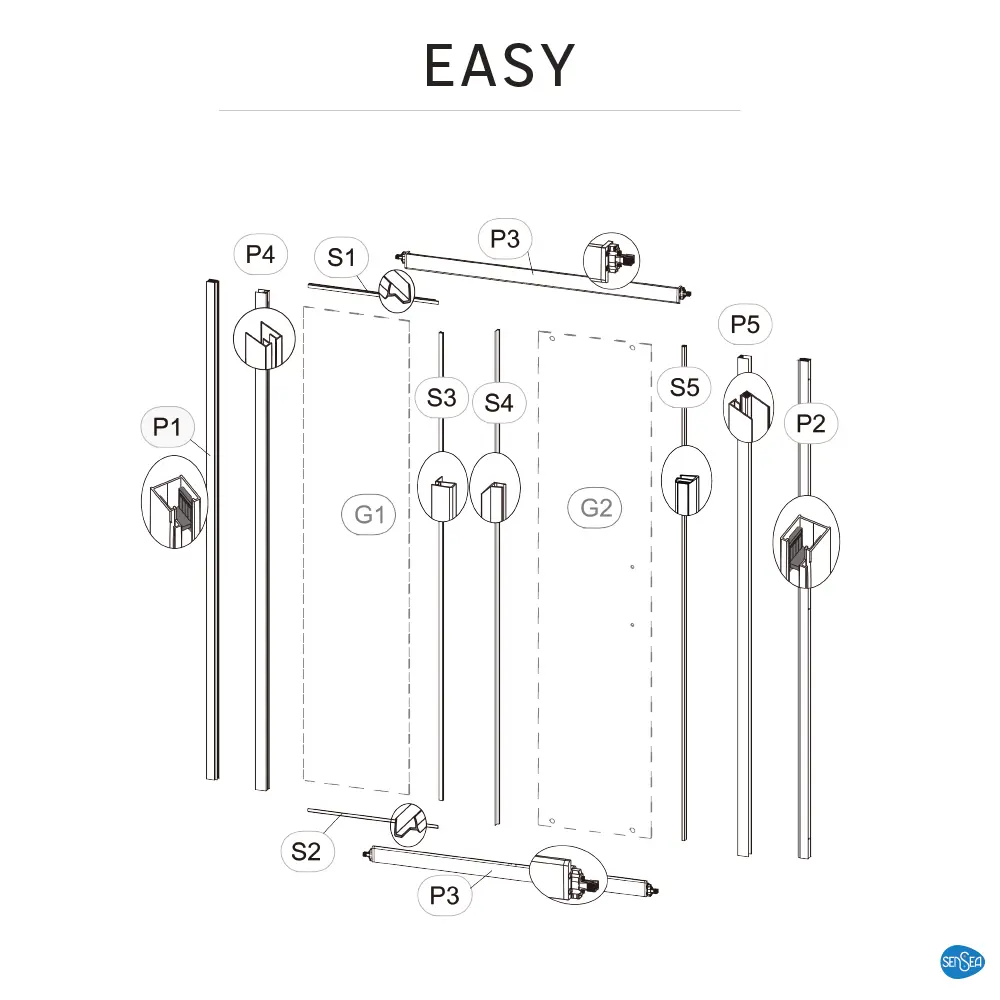 EASY

P4
S1
P3
P5
P1
S3
S4
S5
P2
G1
G2
S2
P3

SENSEA