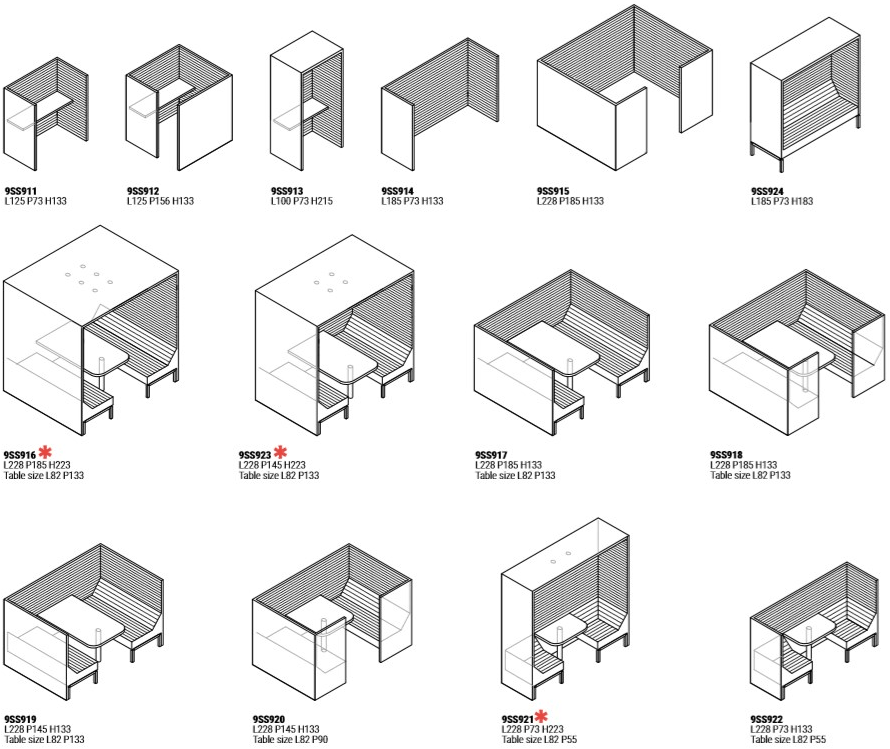 9SS911
L125 P73 H133

9SS912
L125 P156 H133

9SS913
L100 P73 H215

9SS914
L185 P73 H133

9SS915
L228 P185 H133

9SS924
L185 P73 H183

9SS916 *
L228 P185 H223
Table size L82 P133

9SS923 *
L228 P145 H223
Table size L82 P133

9SS917
L228 P185 H133
Table size L82 P133

9SS918
L228 P185 H133
Table size L82 P133

9SS919
L228 P145 H133
Table size L82 P133

9SS920
L228 P145 H133
Table size L82 P90

9SS921 *
L228 P73 H223
Table size L82 P55

9SS922
L228 P73 H133
Table size L82 P55