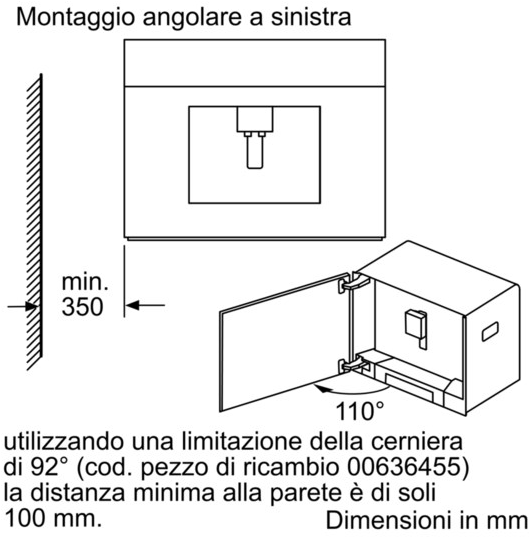 Montaggio angolare a sinistra

min.
350

110°

utilizzando una limitazione della cerniera di 92° (cod. pezzo di ricambio 00636455) la distanza minima alla parete è di soli 100 mm.

Dimensioni in mm