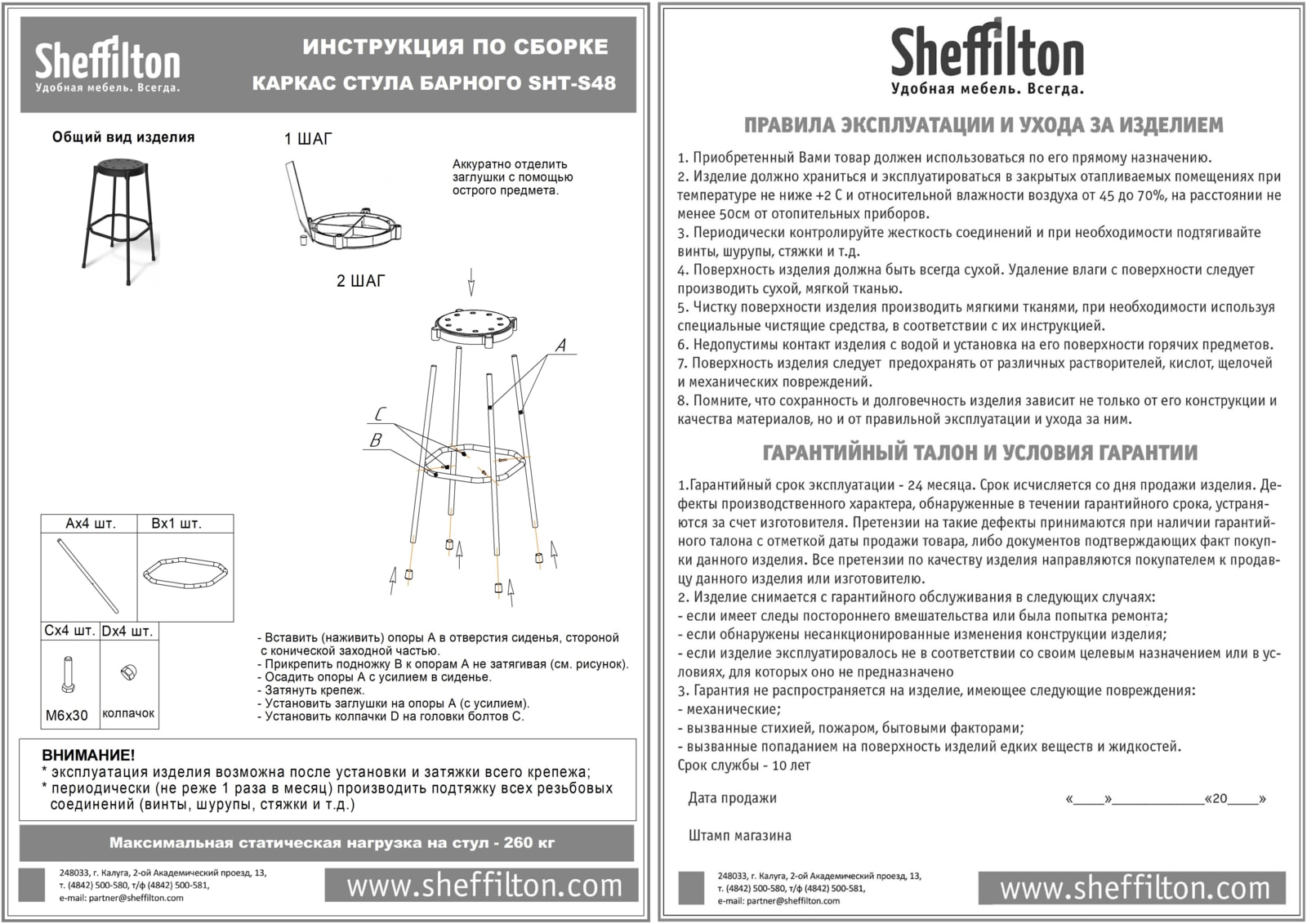 Sheffilton
Удобная мебель. Всегда.

ИНСТРУКЦИЯ ПО СБОРКЕ
КАРКАС СТУЛА БАРНОГО SHT-S48

Общий вид изделия

1 ШАГ

Аккуратно отделить заглушки с помощью острого предмета.

2 ШАГ

A

C

B

| Ax4 шт. | Bx1 шт. |
|---|---|
| | |

| Cx4 шт. | Dx4 шт. |
|---|---|
| M6x30 | колпачок |

- Вставить (наживить) опоры А в отверстия сиденья, стороной с конической заходной частью.
- Прикрепить подножку В к опорам А не затягивая (см. рисунок).
- Осадить опоры А с усилием в сиденье.
- Затянуть крепеж.
- Установить заглушки на опоры А (с усилием).
- Установить колпачки D на головки болтов С.

ВНИМАНИЕ!
* эксплуатация изделия возможна после установки и затяжки всего крепежа;
* периодически (не реже 1 раза в месяц) производить подтяжку всех резьбовых соединений (винты, шурупы, стяжки и т.д.)

Максимальная статическая нагрузка на стул - 260 кг

248033, г. Калуга, 2-ой Академический проезд, 13,
т. (4842) 500-580, т/ф (4842) 500-581,
e-mail: partner@sheffilton.com

www.sheffilton.com

Sheffilton
Удобная мебель. Всегда.

ПРАВИЛА ЭКСПЛУАТАЦИИ И УХОДА ЗА ИЗДЕЛИЕМ

1. Приобретенный Вами товар должен использоваться по его прямому назначению.
2. Изделие должно храниться и эксплуатироваться в закрытых отапливаемых помещениях при температуре не ниже +2 С и относительной влажности воздуха от 45 до 70%, на расстоянии не менее 50см от отопительных приборов.
3. Периодически контролируйте жесткость соединений и при необходимости подтягивайте винты, шурупы, стяжки и т.д.
4. Поверхность изделия должна быть всегда сухой. Удаление влаги с поверхности следует производить сухой, мягкой тканью.
5. Чистку поверхности изделия производить мягкими тканями, при необходимости используя специальные чистящие средства, в соответствии с их инструкцией.
6. Недопустимы контакт изделия с водой и установка на его поверхности горячих предметов.
7. Поверхность изделия следует предохранять от различных растворителей, кислот, щелочей и механических повреждений.
8. Помните, что сохранность и долговечность изделия зависит не только от его конструкции и качества материалов, но и от правильной эксплуатации и ухода за ним.

ГАРАНТИЙНЫЙ ТАЛОН И УСЛОВИЯ ГАРАНТИИ

1.Гарантийный срок эксплуатации - 24 месяца. Срок исчисляется со дня продажи изделия. Дефекты производственного характера, обнаруженные в течении гарантийного срока, устраняются за счет изготовителя. Претензии на такие дефекты принимаются при наличии гарантийного талона с отметкой даты продажи товара, либо документов подтверждающих факт покупки данного изделия. Все претензии по качеству изделия направляются покупателем к продавцу данного изделия или изготовителю.
2. Изделие снимается с гарантийного обслуживания в следующих случаях:
- если имеет следы постороннего вмешательства или была попытка ремонта;
- если обнаружены несанкционированные изменения конструкции изделия;
- если изделие эксплуатировалось не в соответствии со своим целевым назначением или в условиях, для которых оно не предназначено
3. Гарантия не распространяется на изделие, имеющее следующие повреждения:
- механические;
- вызванные стихией, пожаром, бытовыми факторами;
- вызванные попаданием на поверхность изделий едких веществ и жидкостей.
Срок службы - 10 лет

Дата продажи «____»____________«20____»

Штамп магазина

248033, г. Калуга, 2-ой Академический проезд, 13,
т. (4842) 500-580, т/ф (4842) 500-581,
e-mail: partner@sheffilton.com

www.sheffilton.com