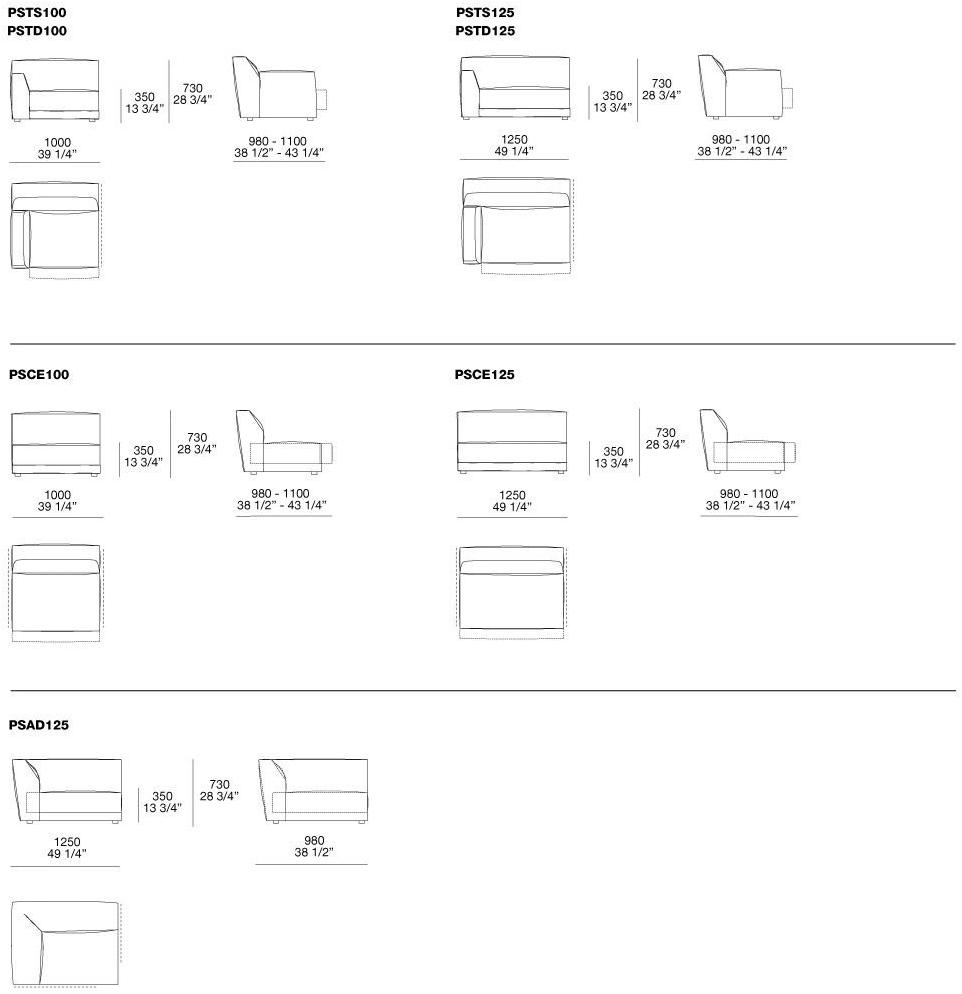 PSTS100
PSTD100

350
13 3/4"

730
28 3/4"

1000
39 1/4"

980 - 1100
38 1/2" - 43 1/4"

PSTS125
PSTD125

350
13 3/4"

730
28 3/4"

1250
49 1/4"

980 - 1100
38 1/2" - 43 1/4"

PSCE100

350
13 3/4"

730
28 3/4"

1000
39 1/4"

980 - 1100
38 1/2" - 43 1/4"

PSCE125

350
13 3/4"

730
28 3/4"

1250
49 1/4"

980 - 1100
38 1/2" - 43 1/4"

PSAD125

350
13 3/4"

730
28 3/4"

1250
49 1/4"

980
38 1/2"