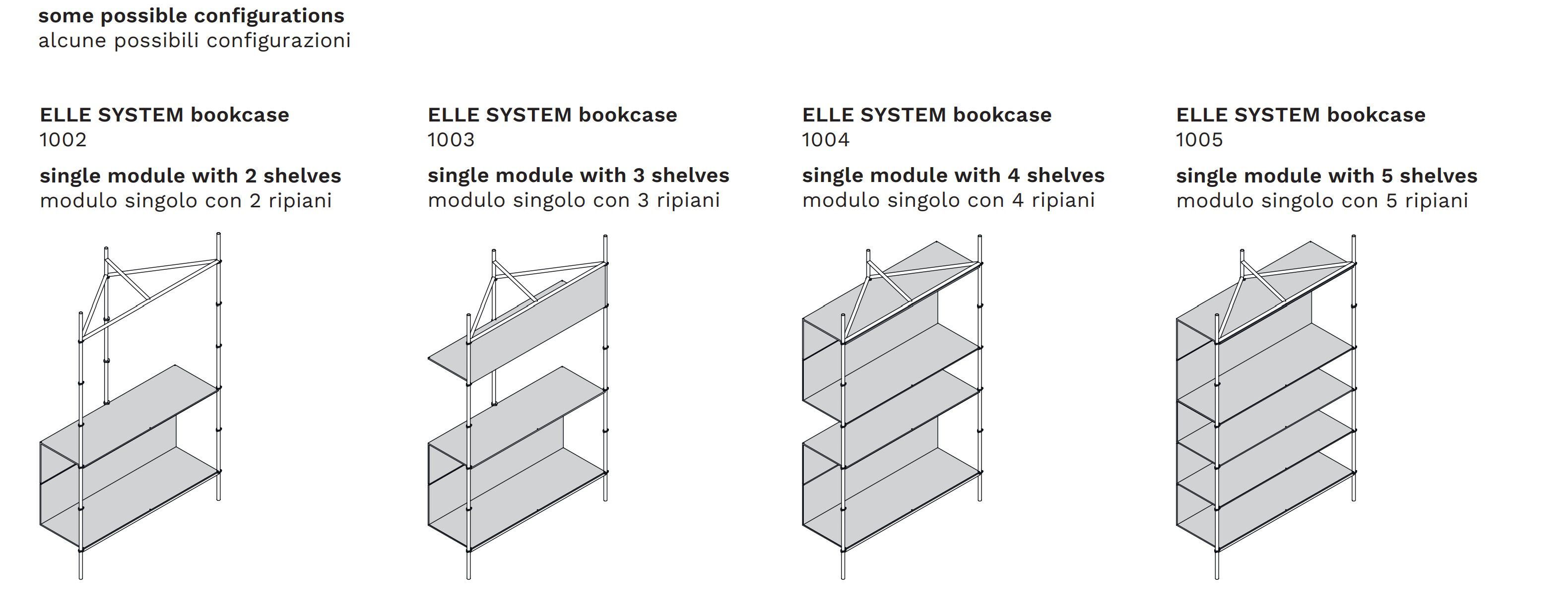 some possible configurations
alcune possibili configurazioni

ELLE SYSTEM bookcase
1002
single module with 2 shelves
modulo singolo con 2 ripiani

ELLE SYSTEM bookcase
1003
single module with 3 shelves
modulo singolo con 3 ripiani

ELLE SYSTEM bookcase
1004
single module with 4 shelves
modulo singolo con 4 ripiani

ELLE SYSTEM bookcase
1005
single module with 5 shelves
modulo singolo con 5 ripiani