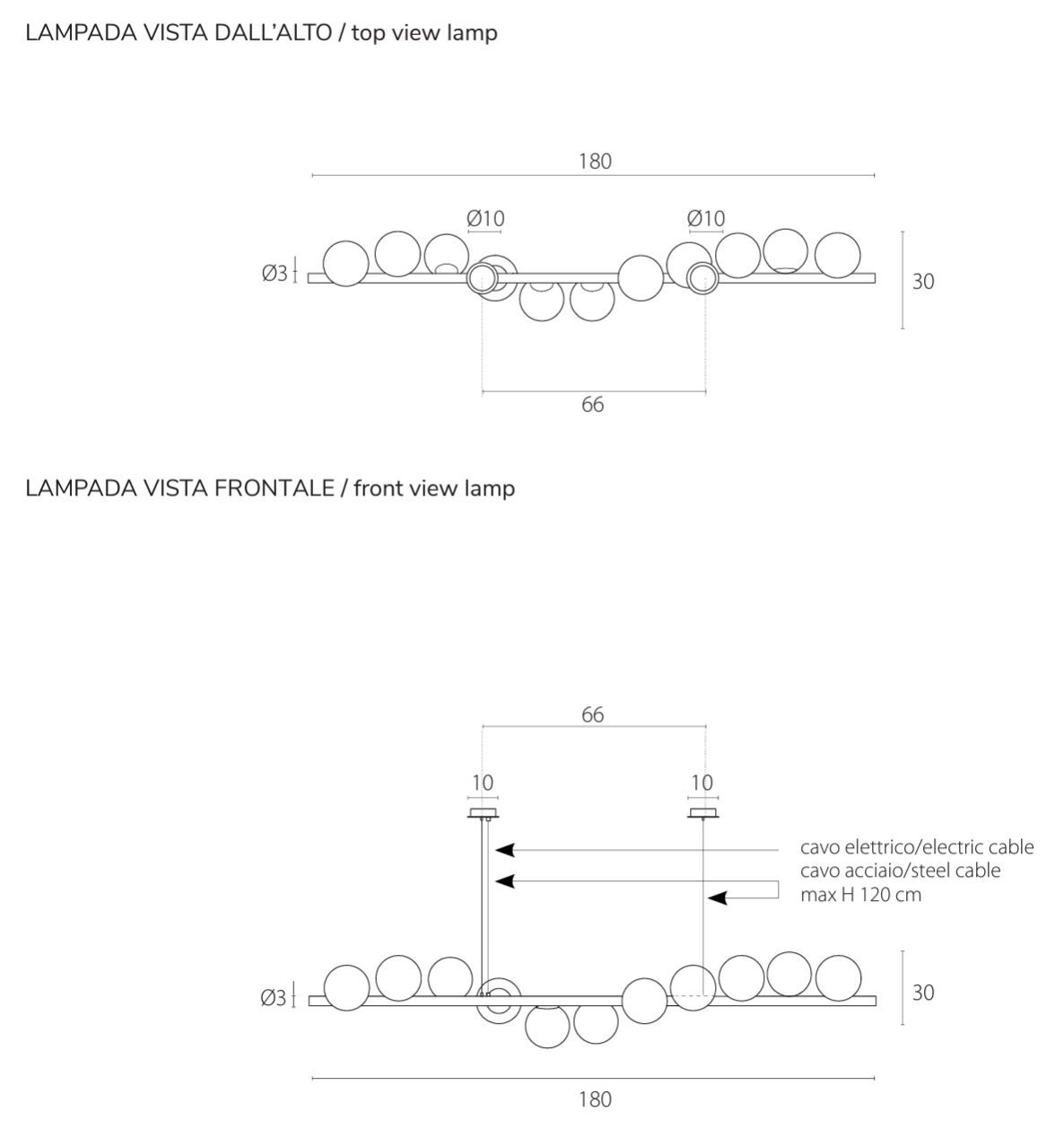 LAMPADA VISTA DALL'ALTO / top view lamp

180

Ø10

Ø10

Ø3

30

66

LAMPADA VISTA FRONTALE / front view lamp

66

10

10

cavo elettrico/electric cable
cavo acciaio/steel cable
max H 120 cm

Ø3

30

180