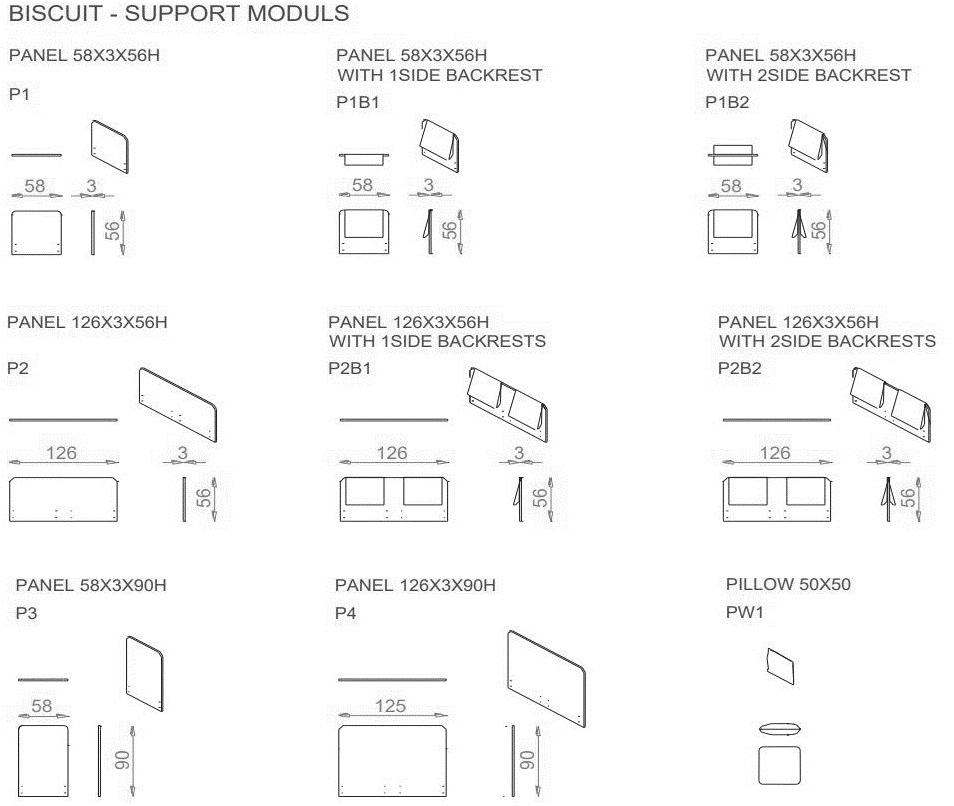 BISCUIT - SUPPORT MODULS

PANEL 58X3X56H

P1

58 3

56

PANEL 58X3X56H WITH 1SIDE BACKREST

P1B1

58 3

56

PANEL 58X3X56H WITH 2SIDE BACKREST

P1B2

58 3

56

PANEL 126X3X56H

P2

126 3

56

PANEL 126X3X56H WITH 1SIDE BACKRESTS

P2B1

126 3

56

PANEL 126X3X56H WITH 2SIDE BACKRESTS

P2B2

126 3

56

PANEL 58X3X90H

P3

58

90

PANEL 126X3X90H

P4

125

90

PILLOW 50X50

PW1