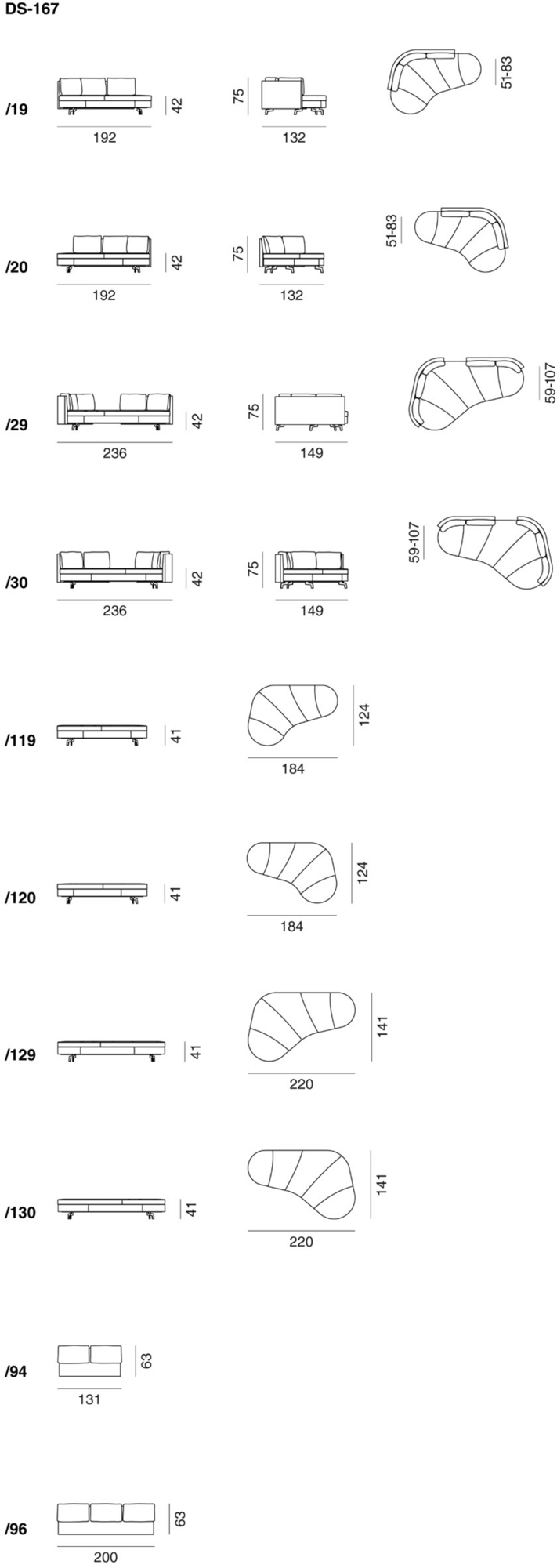 DS-167

/19
42
192
75
132
51-83

/20
42
192
75
132
51-83

/29
42
236
75
149
59-107

/30
42
236
75
149
59-107

/119
41
124
184

/120
41
124
184

/129
41
141
220

/130
41
141
220

/94
63
131

/96
63
200