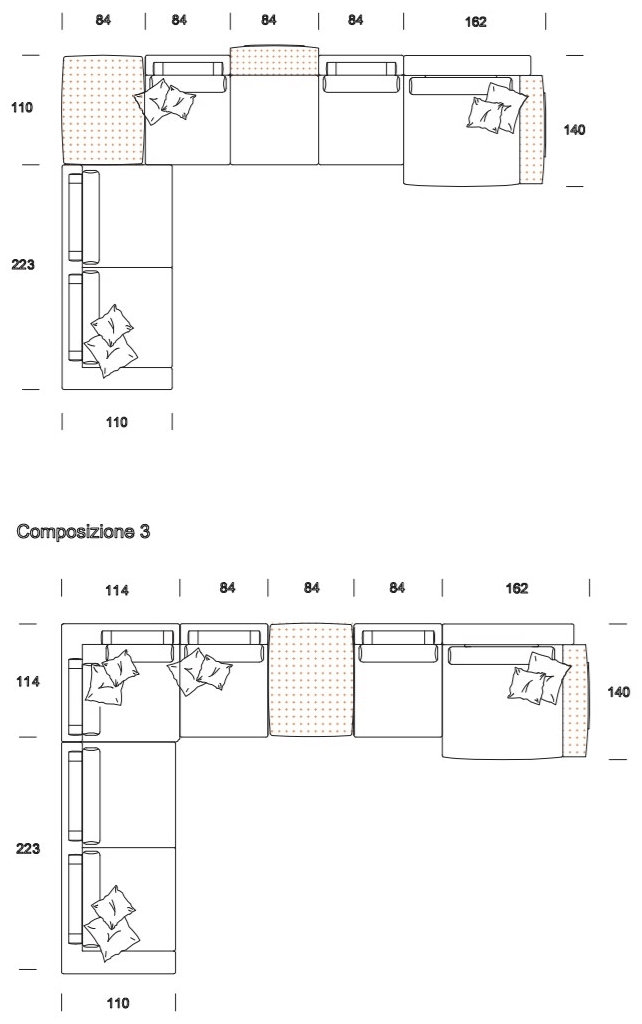 84 84 84 84 162

110

140

223

110

Composizione 3

114 84 84 84 162

114

140

223

110