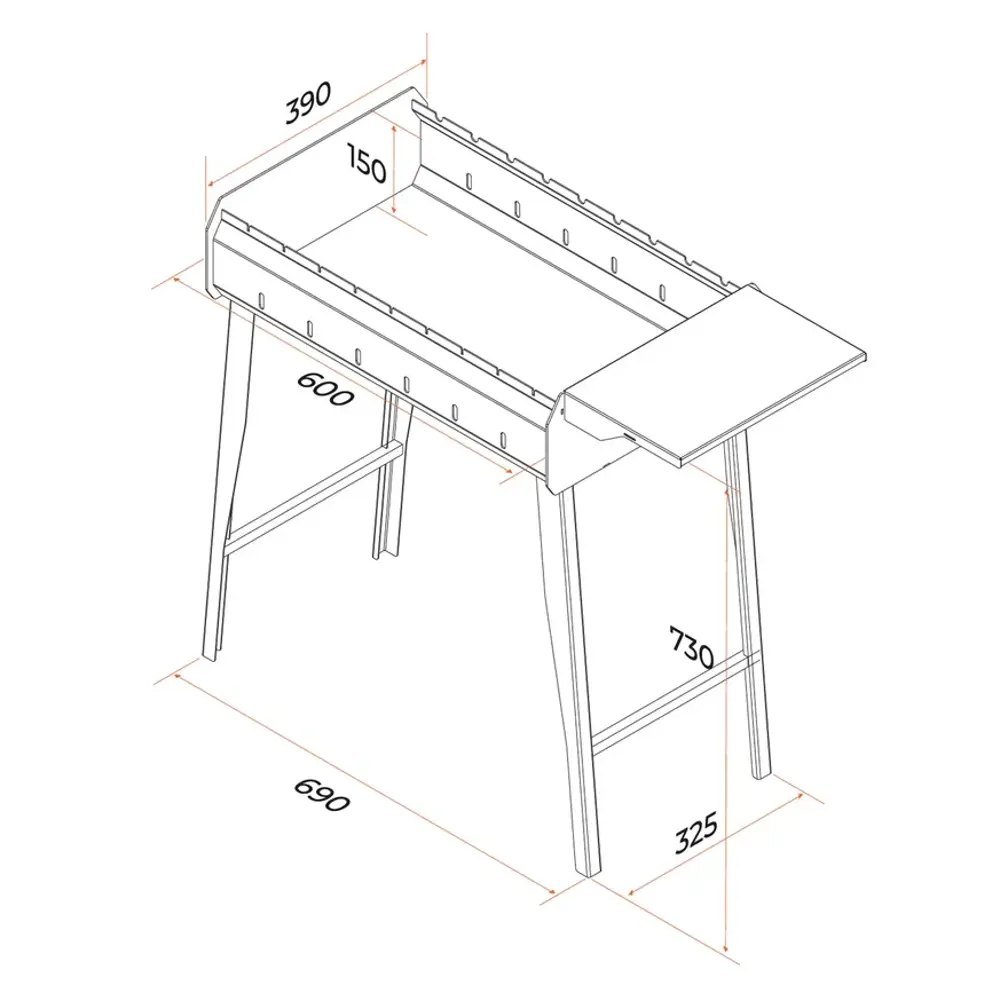 390
150
600
730
690
325