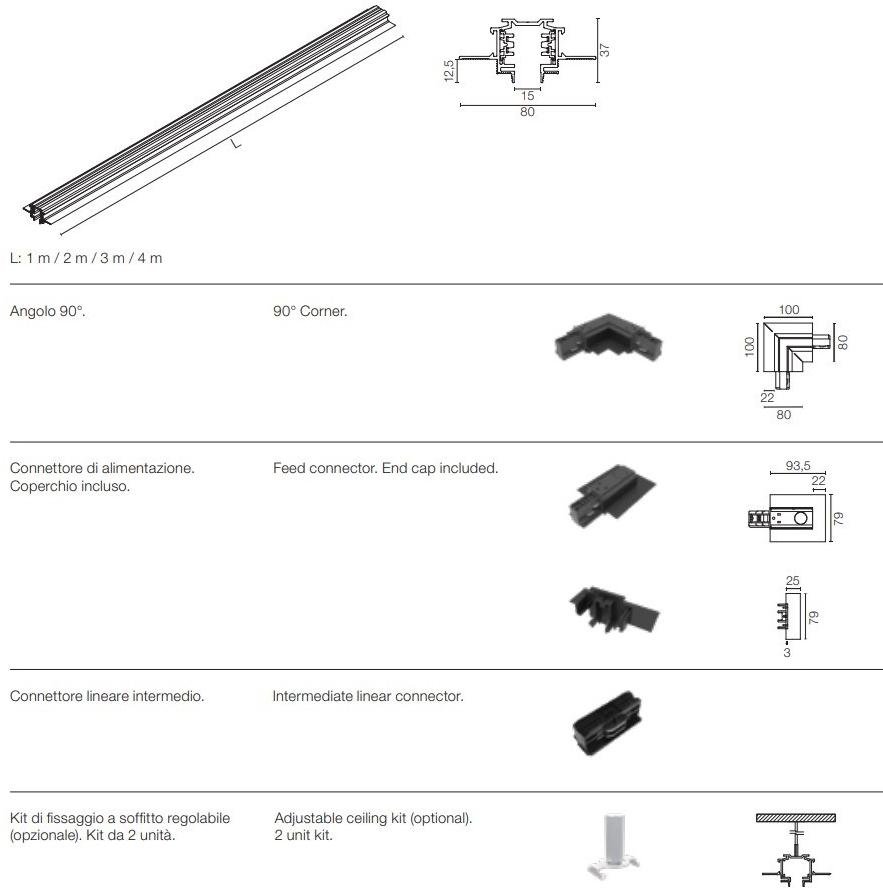 L

12,5

37

15

80

L: 1 m / 2 m / 3 m / 4 m

Angolo 90°.

90° Corner.

100

100

80

22

80

Connettore di alimentazione. Coperchio incluso.

Feed connector. End cap included.

93,5

22

79

25

79

3

Connettore lineare intermedio.

Intermediate linear connector.

Kit di fissaggio a soffitto regolabile (opzionale). Kit da 2 unità.

Adjustable ceiling kit (optional). 2 unit kit.