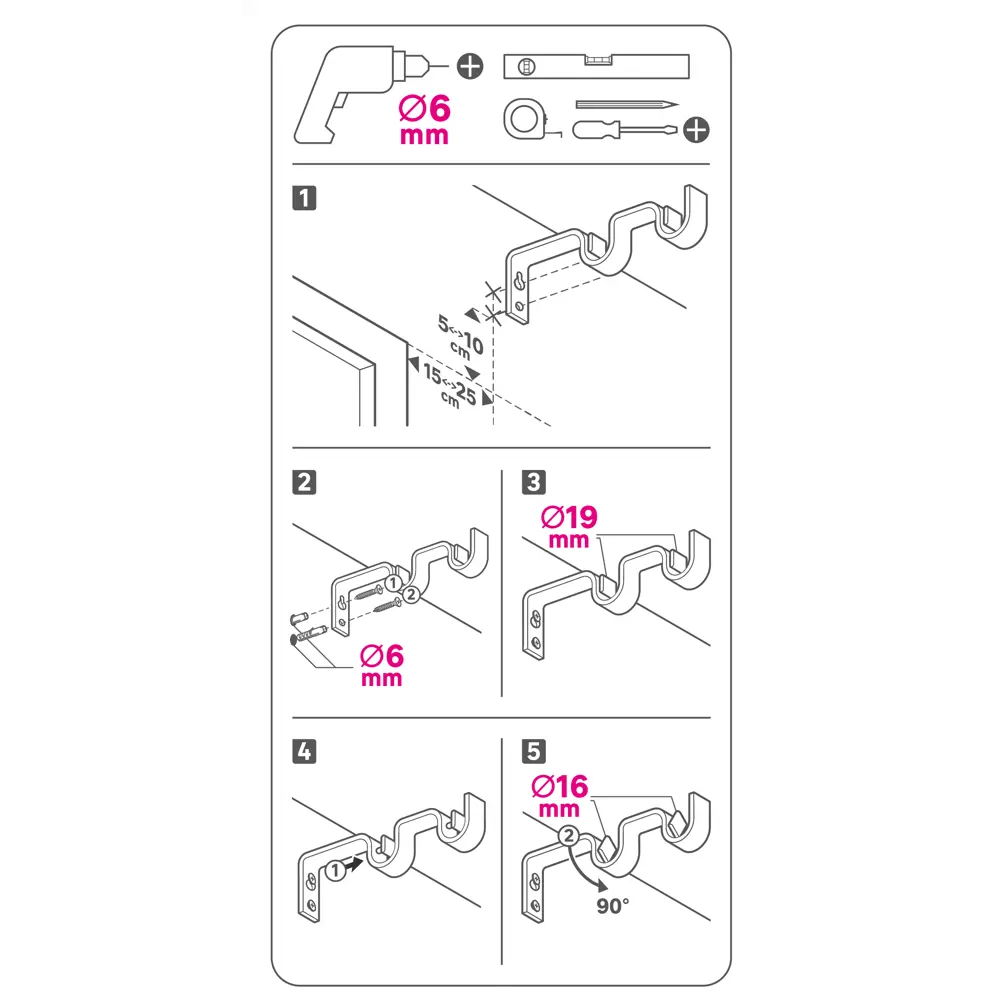 Ø6
mm

1

5<->10
cm

15<->25
cm

2

1
2

Ø6
mm

3

Ø19
mm

4

1

5

Ø16
mm

2

90°